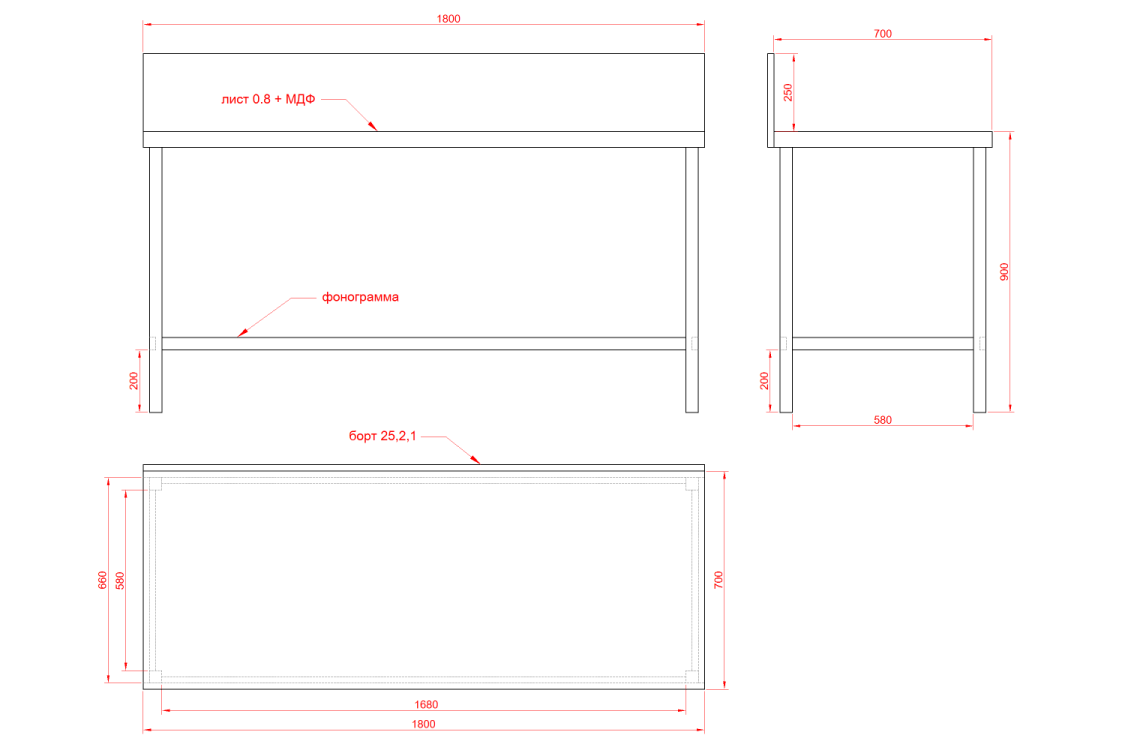 1800

лист 0.8 + МДФ

фонограмма

200

700

250

900

200

580

борт 25,2,1

660

580

700

1680

1800