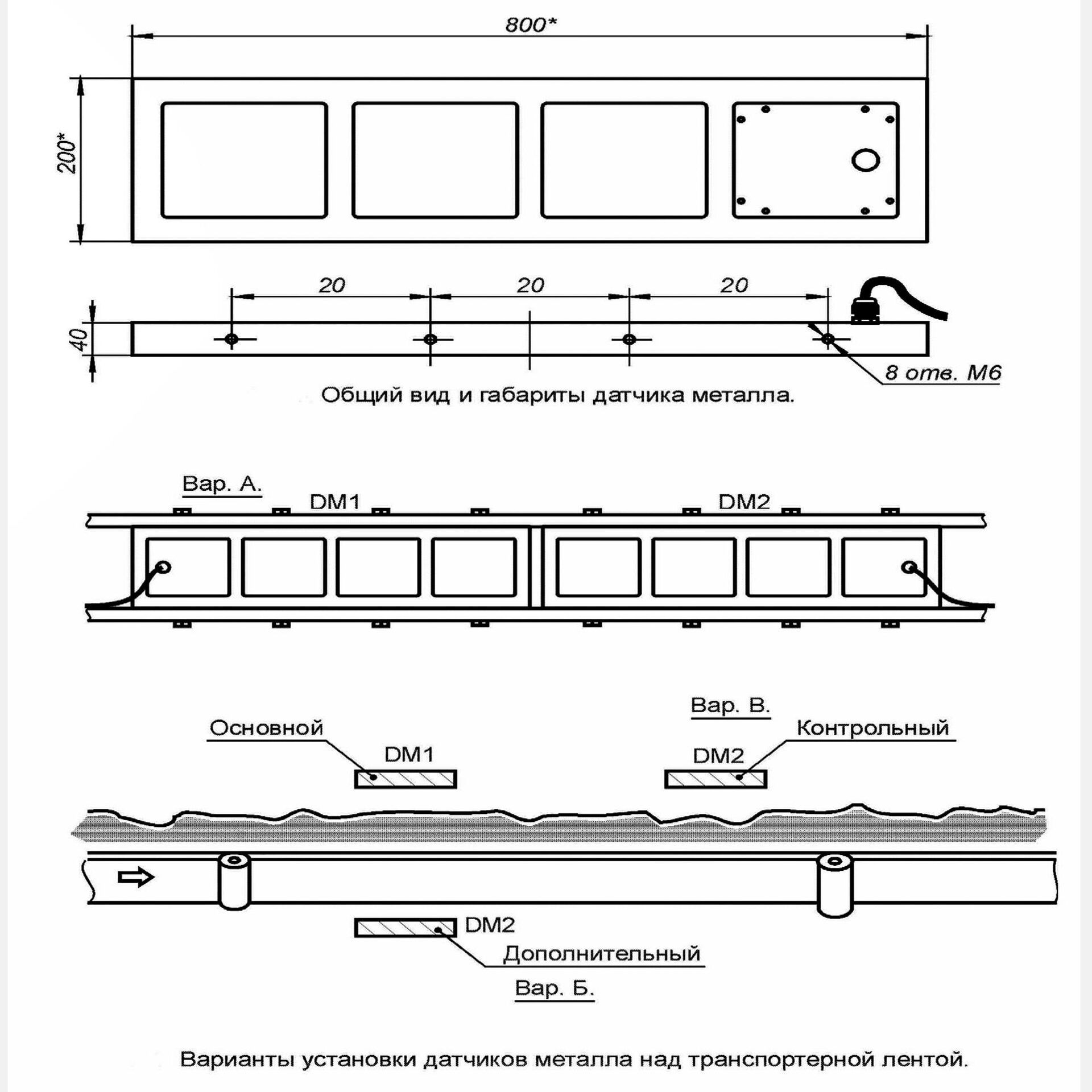 800*

200*

20

20

20

40

8 отв. М6

Общий вид и габариты датчика металла.

Вар. А.

DM1

DM2

Вар. В.

Основной

Контрольный

DM1

DM2

DM2

Дополнительный

Вар. Б.

Варианты установки датчиков металла над транспортерной лентой.