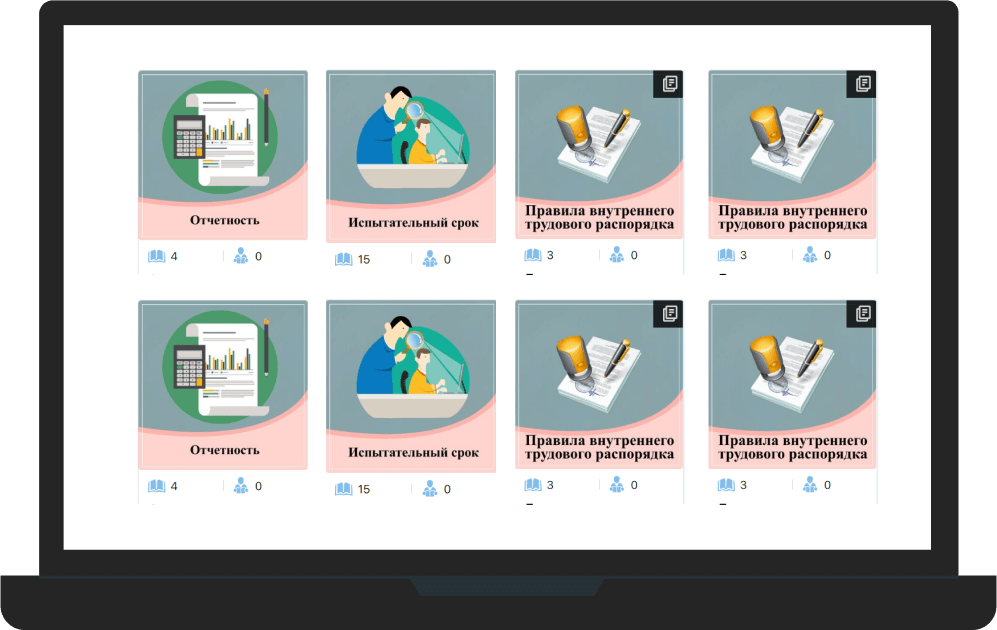 Отчетность

4 0

Испытательный срок

15 0

Правила внутреннего трудового распорядка

3 0

Правила внутреннего трудового распорядка

3 0

Отчетность

4 0

Испытательный срок

15 0

Правила внутреннего трудового распорядка

3 0

Правила внутреннего трудового распорядка

3 0