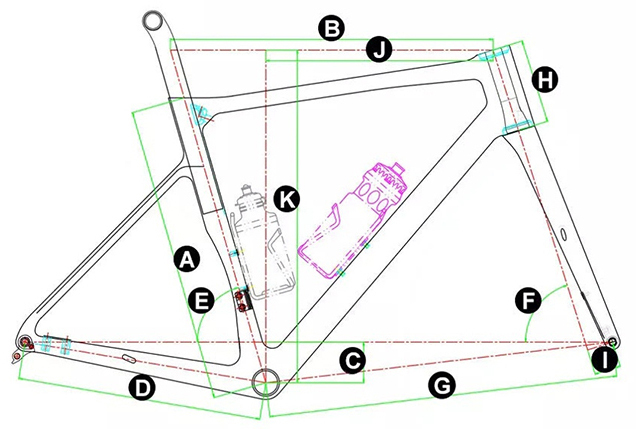 B
J
H
K
A
E
F
C
I
D
G