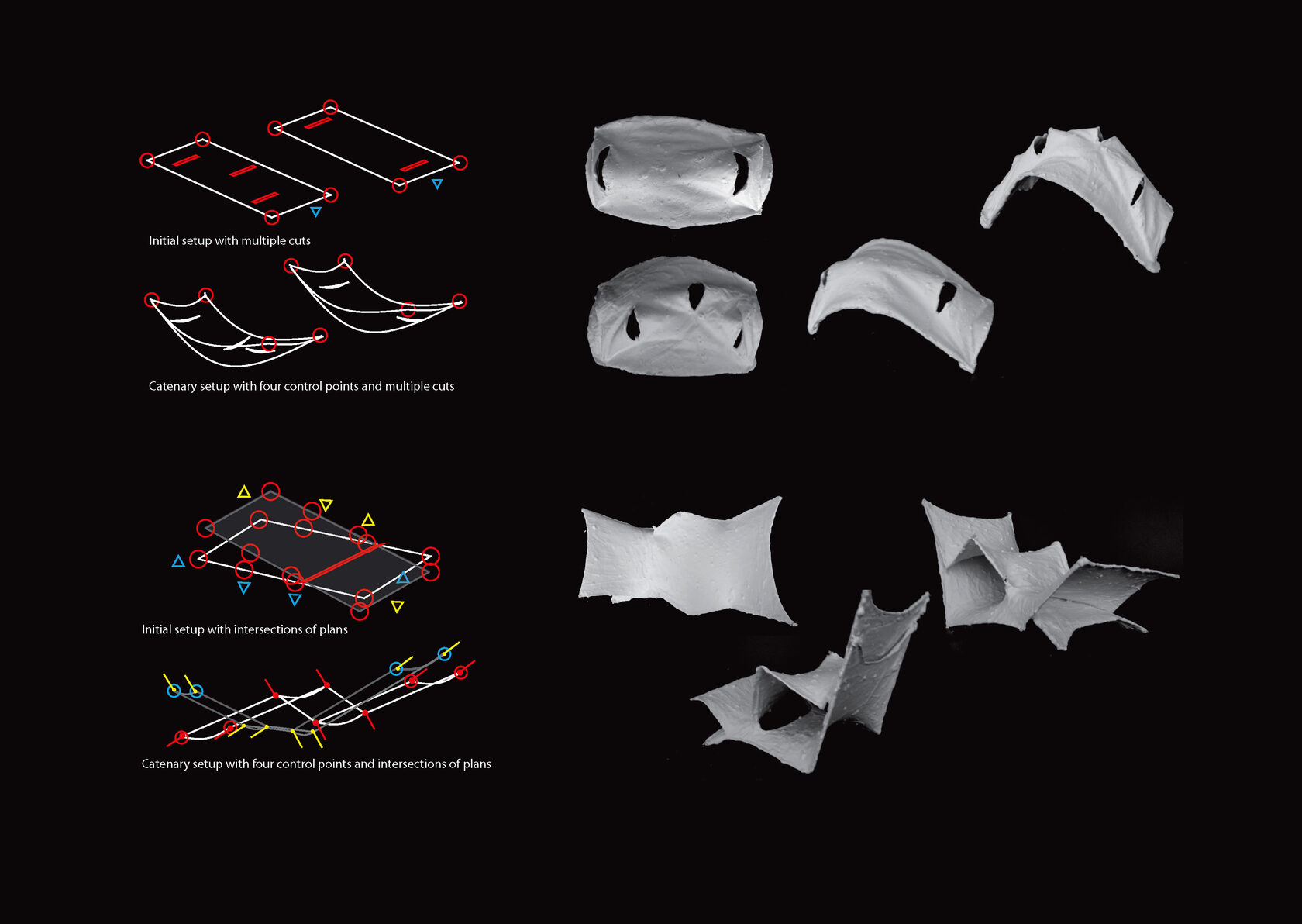 Initial setup with multiple cuts

Catenary setup with four control points and multiple cuts

Initial setup with intersections of plans

Catenary setup with four control points and intersections of plans