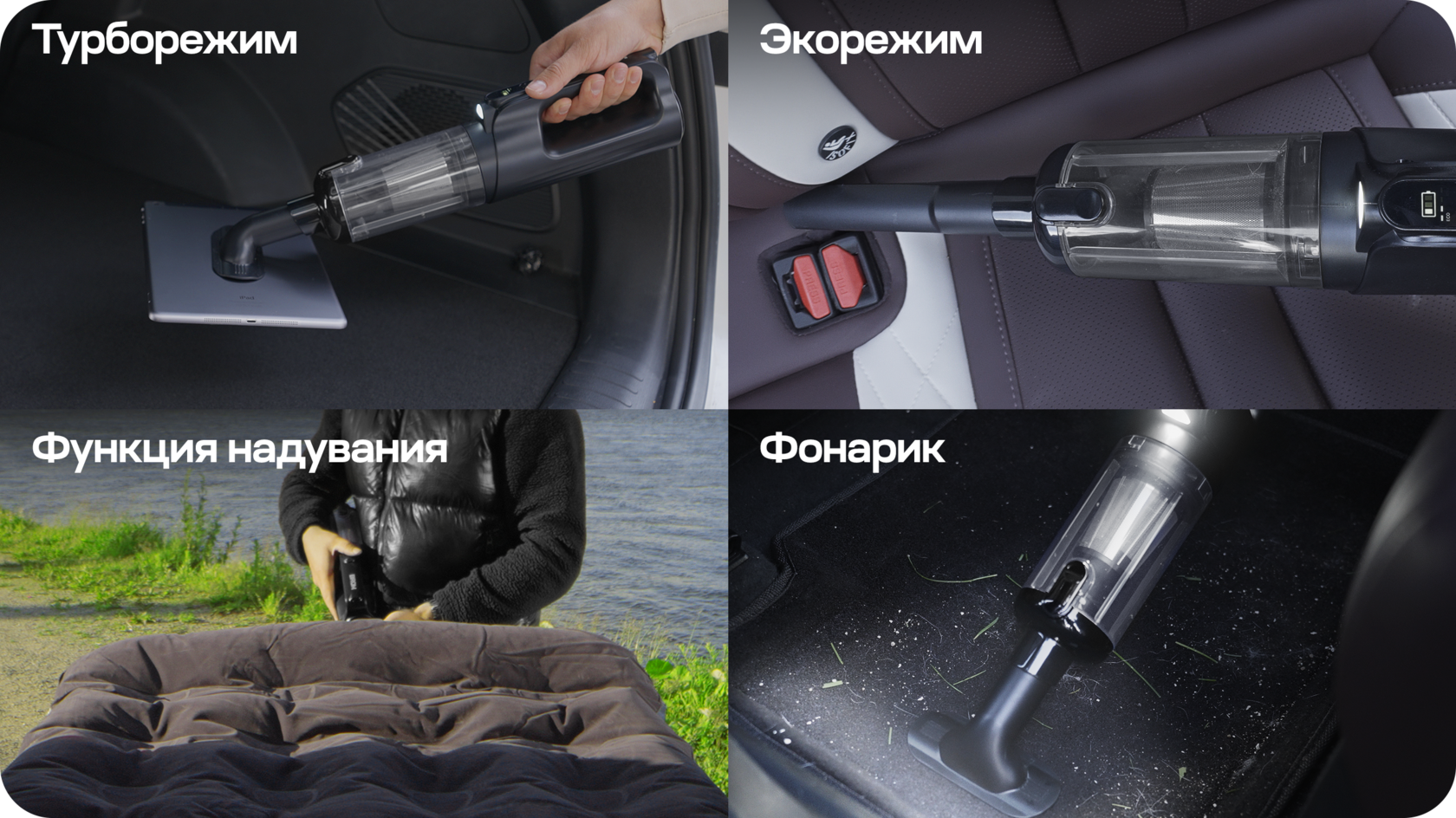 Турборежим

Экорежим

Функция надувания

Фонарик