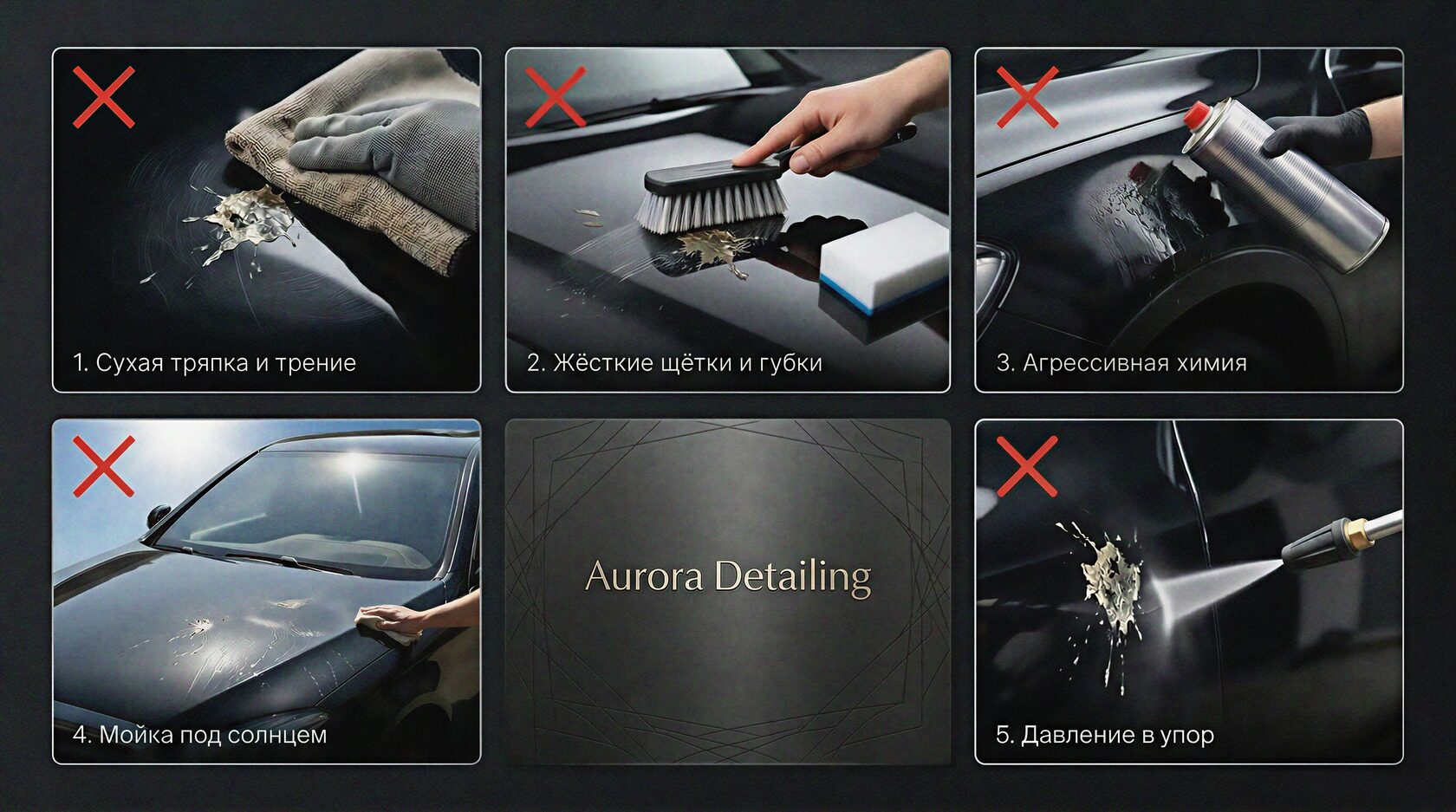 1. Сухая тряпка и трение

2. Жёсткие щётки и губки

3. Агрессивная химия

4. Мойка под солнцем

Aurora Detailing

5. Давление в упор