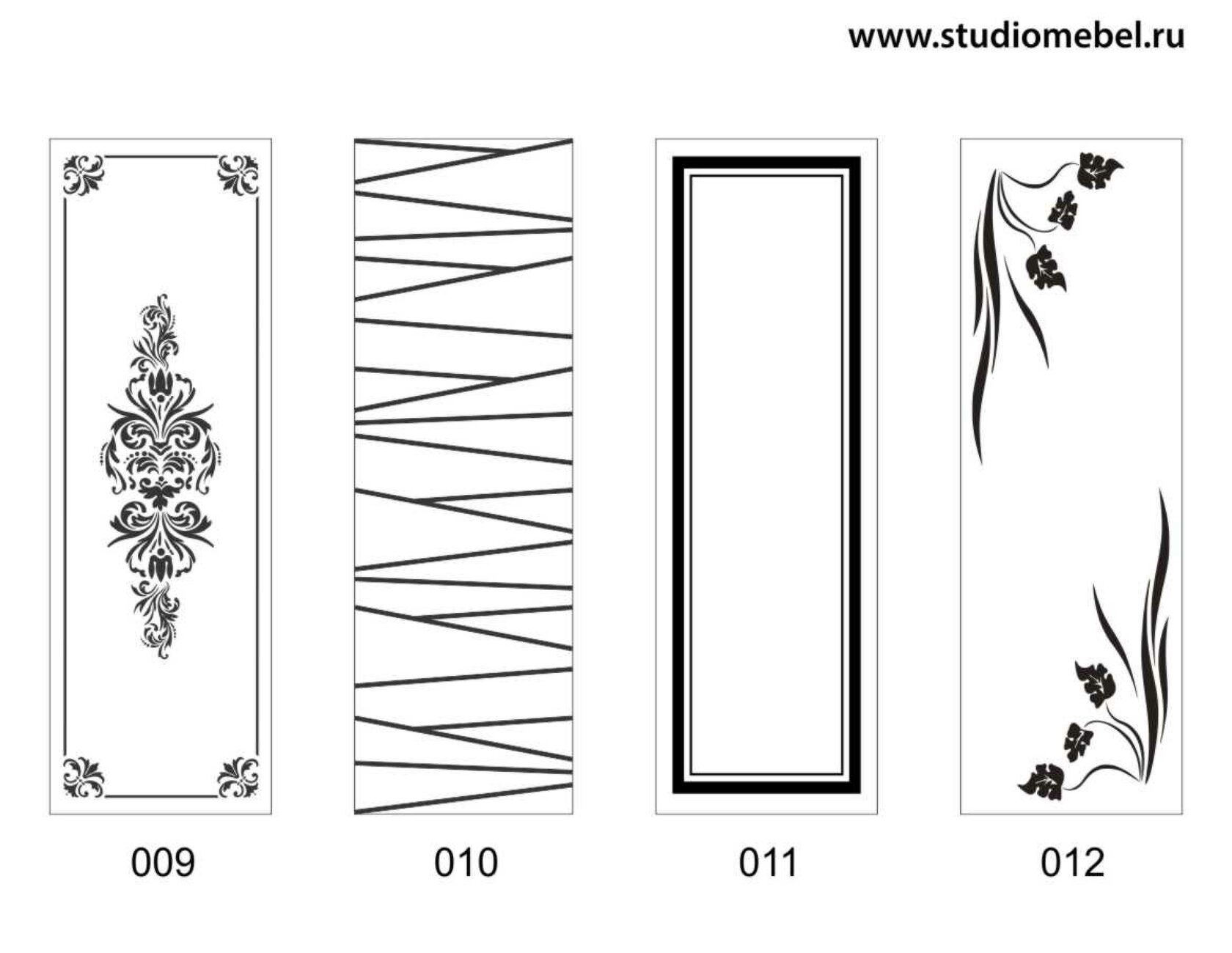 www.studiomebel.ru

009

010

011

012