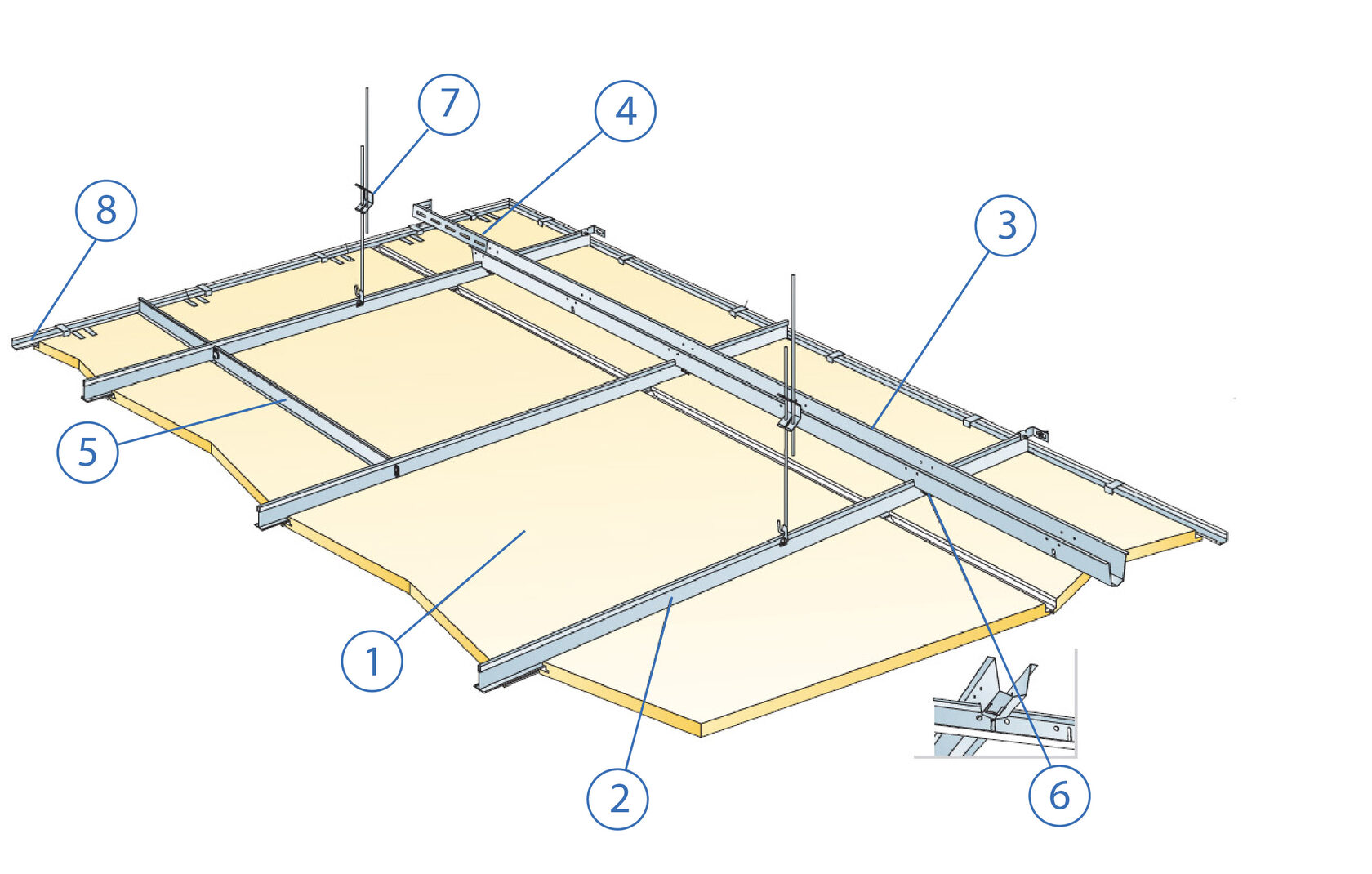 7
4
8
3
5
1
2
6