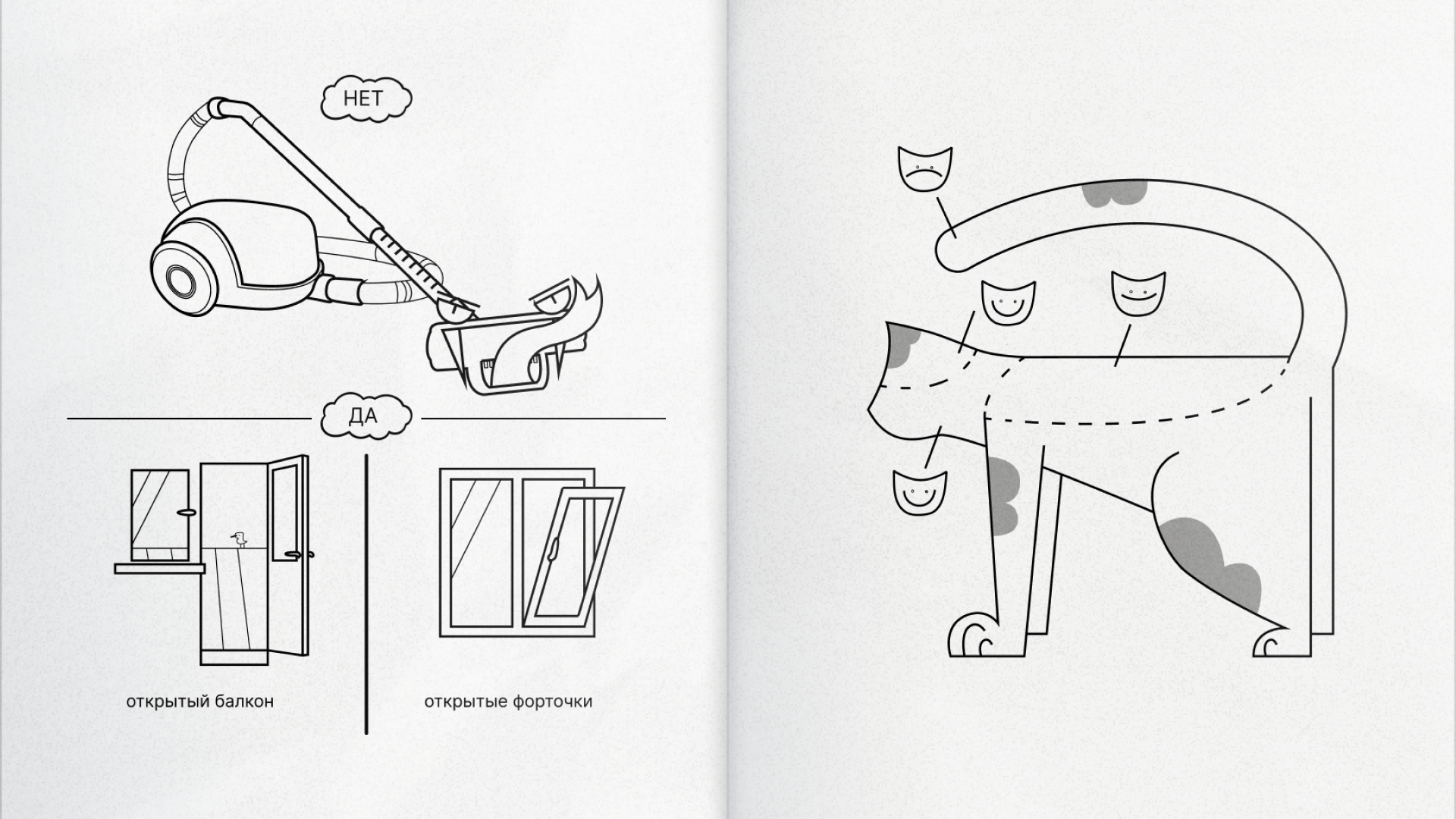 НЕТ

ДА

открытый балкон

открытые форточки