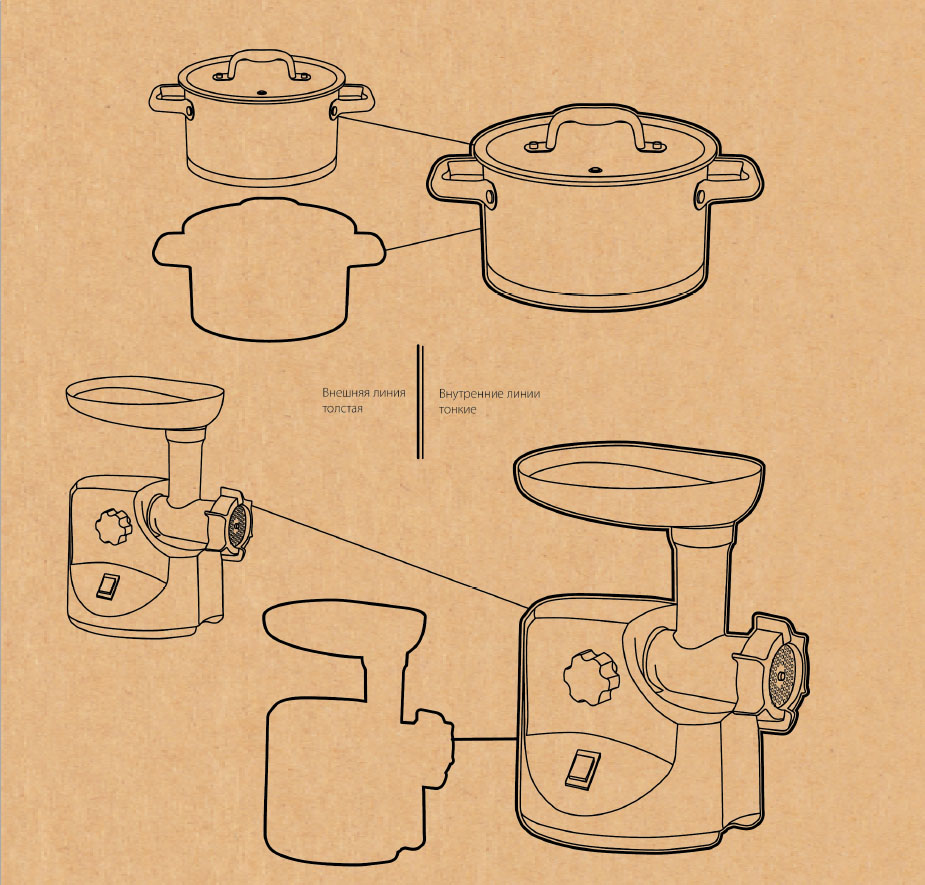 Внешняя линия толстая

Внутренние линии тонкие