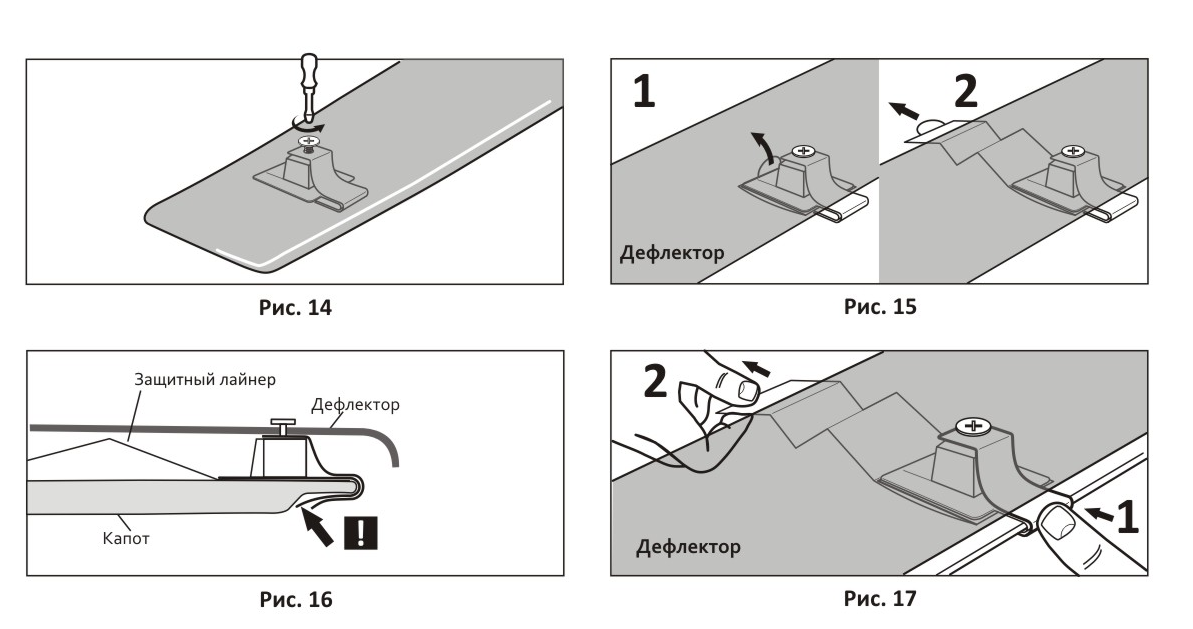 Рис. 14

1

2

Дефлектор

Рис. 15

Защитный лайнер

Дефлектор

Капот

!

Рис. 16

2

1

Дефлектор

Рис. 17