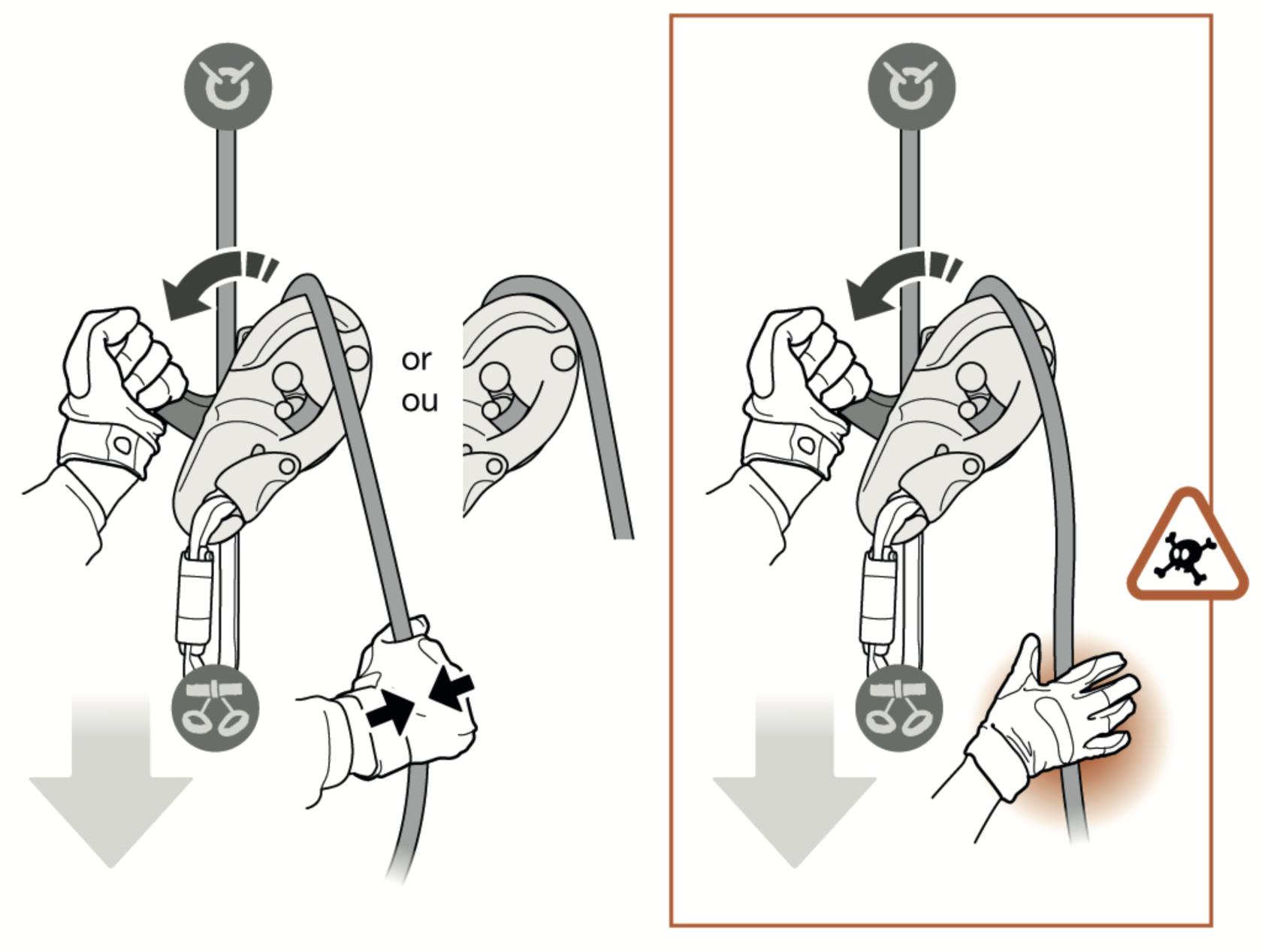 or
ou