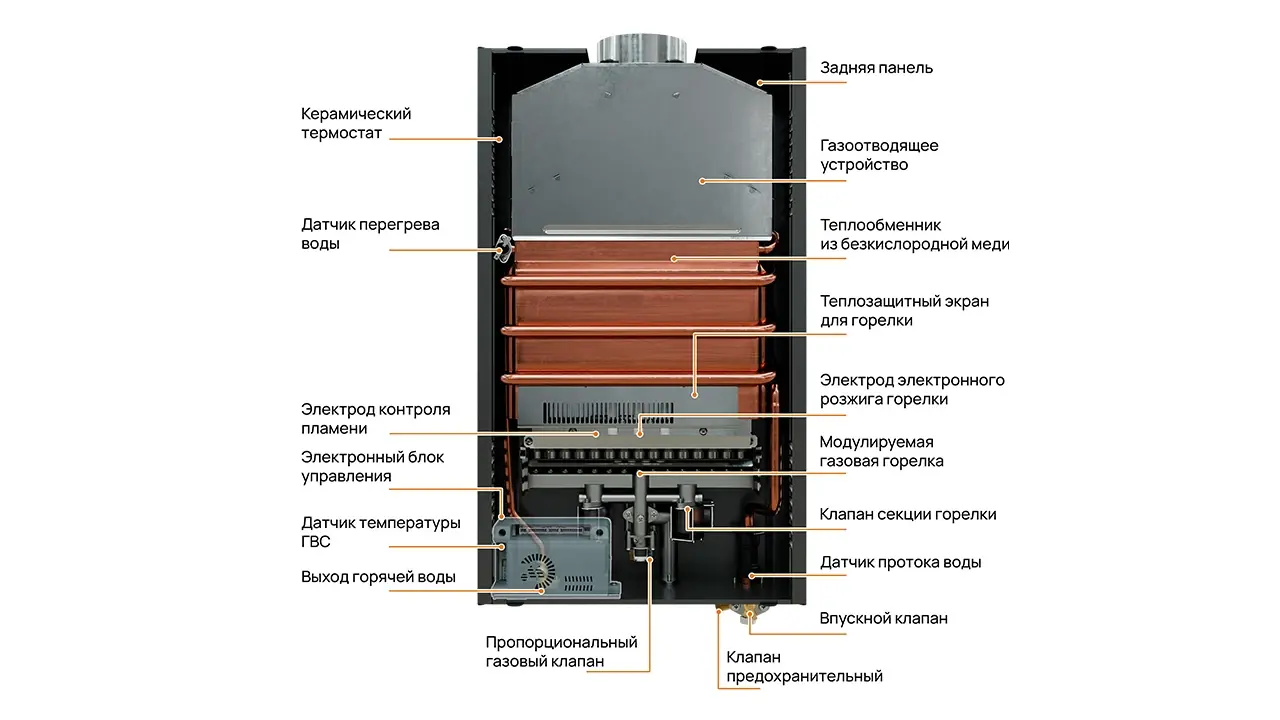 Керамический термостат

Датчик перегрева воды

Электрод контроля пламени

Электронный блок управления

Датчик температуры ГВС

Выход горячей воды

Пропорциональный газовый клапан

Задняя панель

Газоотводящее устройство

Теплообменник из безкислородной меди

Теплозащитный экран для горелки

Электрод электронного розжига горелки

Модулируемая газовая горелка

Клапан секции горелки

Датчик протока воды

Впускной клапан

Клапан предохранительный