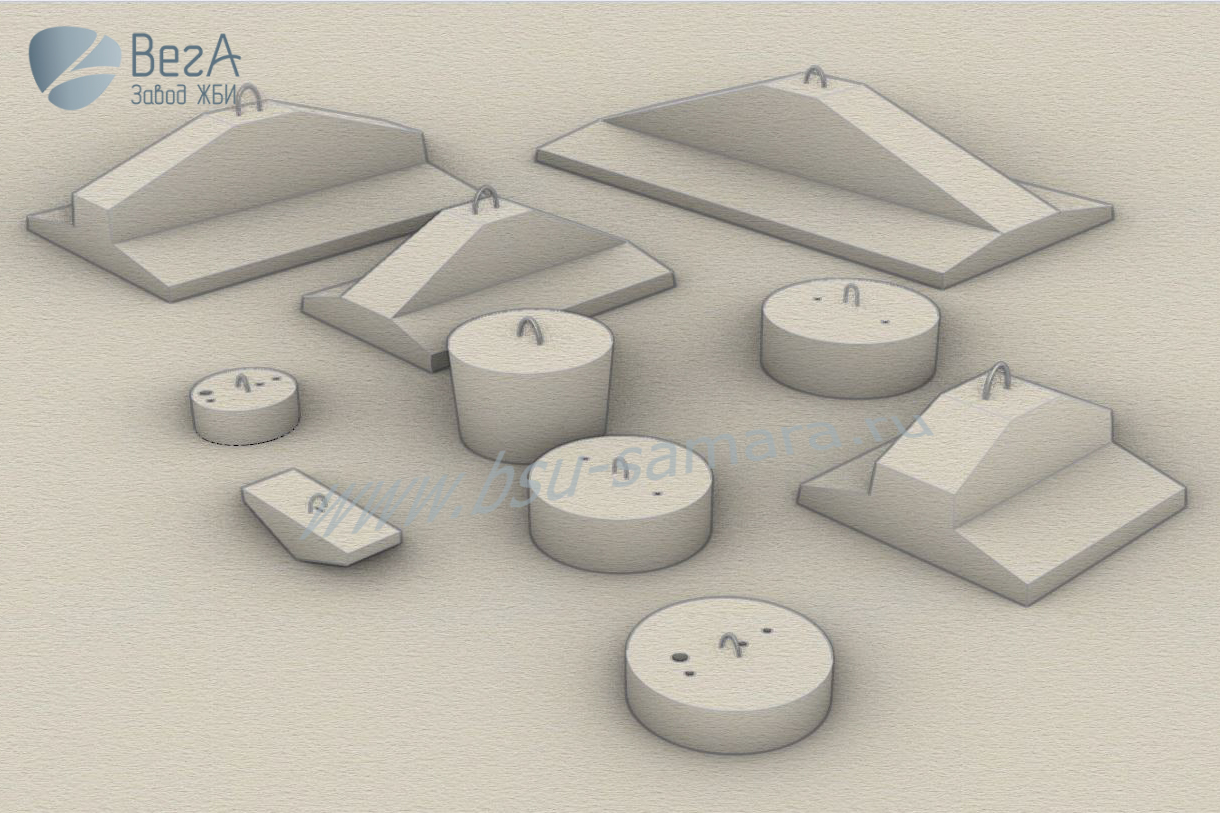 ВегА
Завод ЖБИ

www.bsu-samara.ru