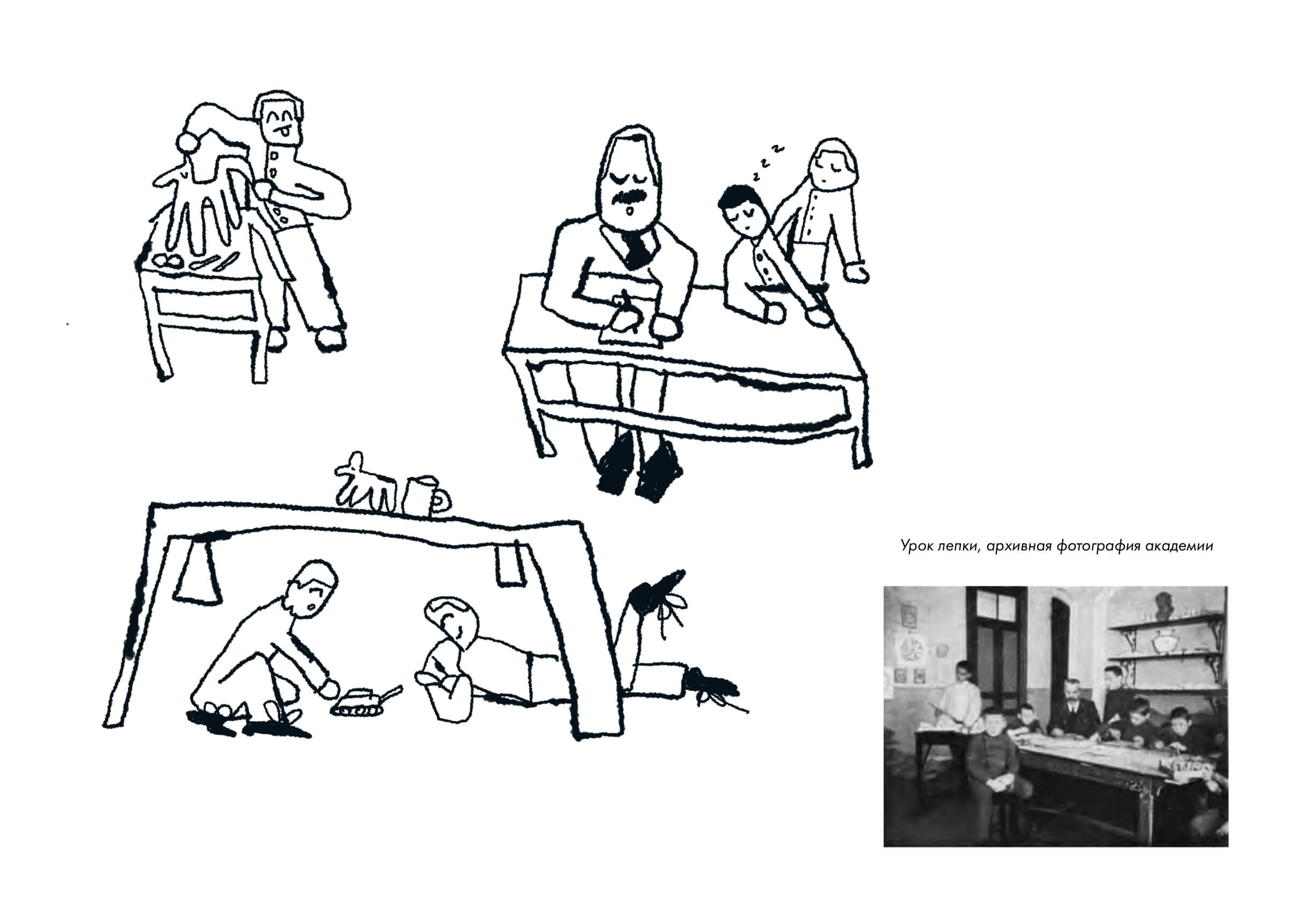 z z z

Урок лепки, архивная фотография академии