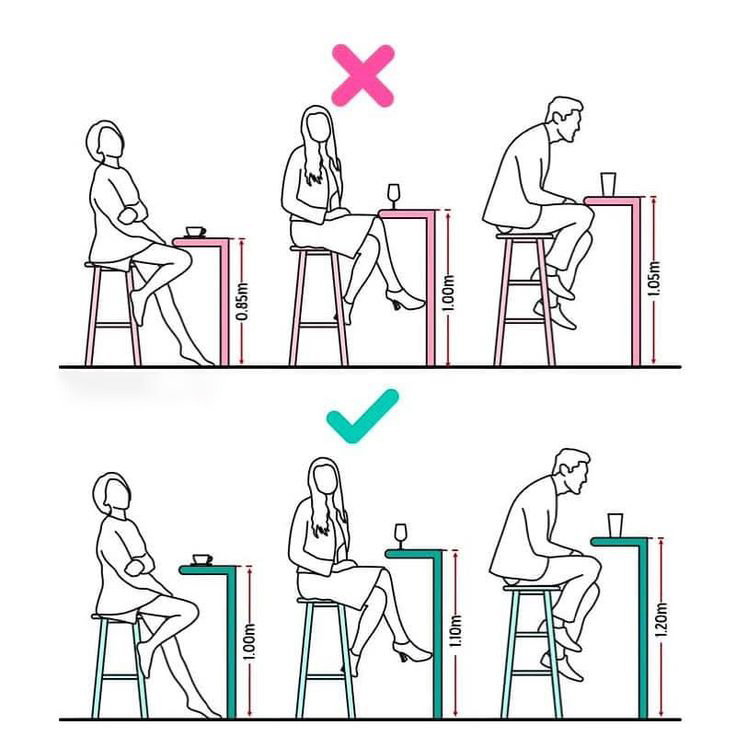 0.85m
1.00m
1.05m
1.00m
1.10m
1.20m