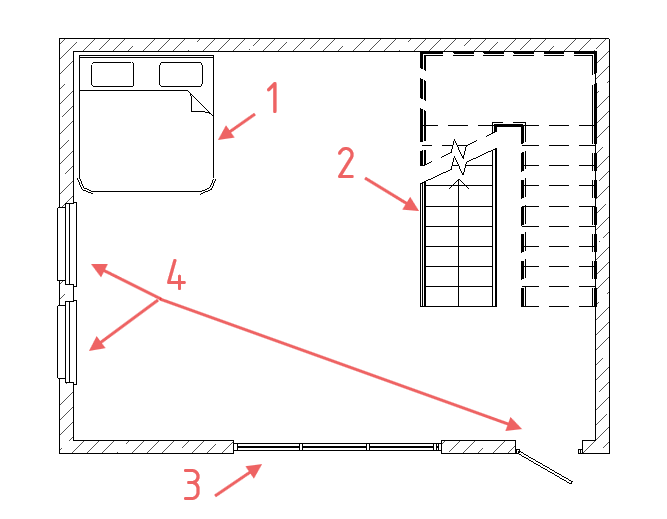 1
2
4
3