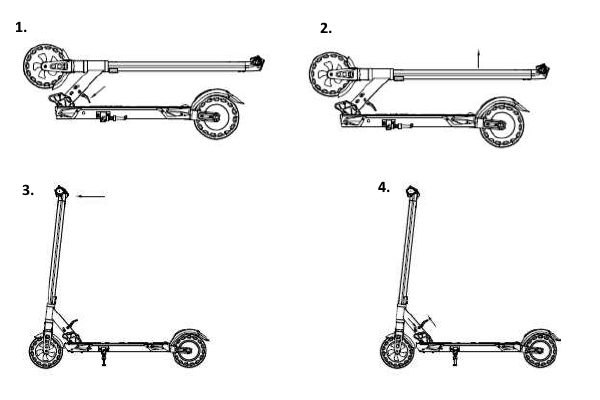 1.

2.

3.

4.