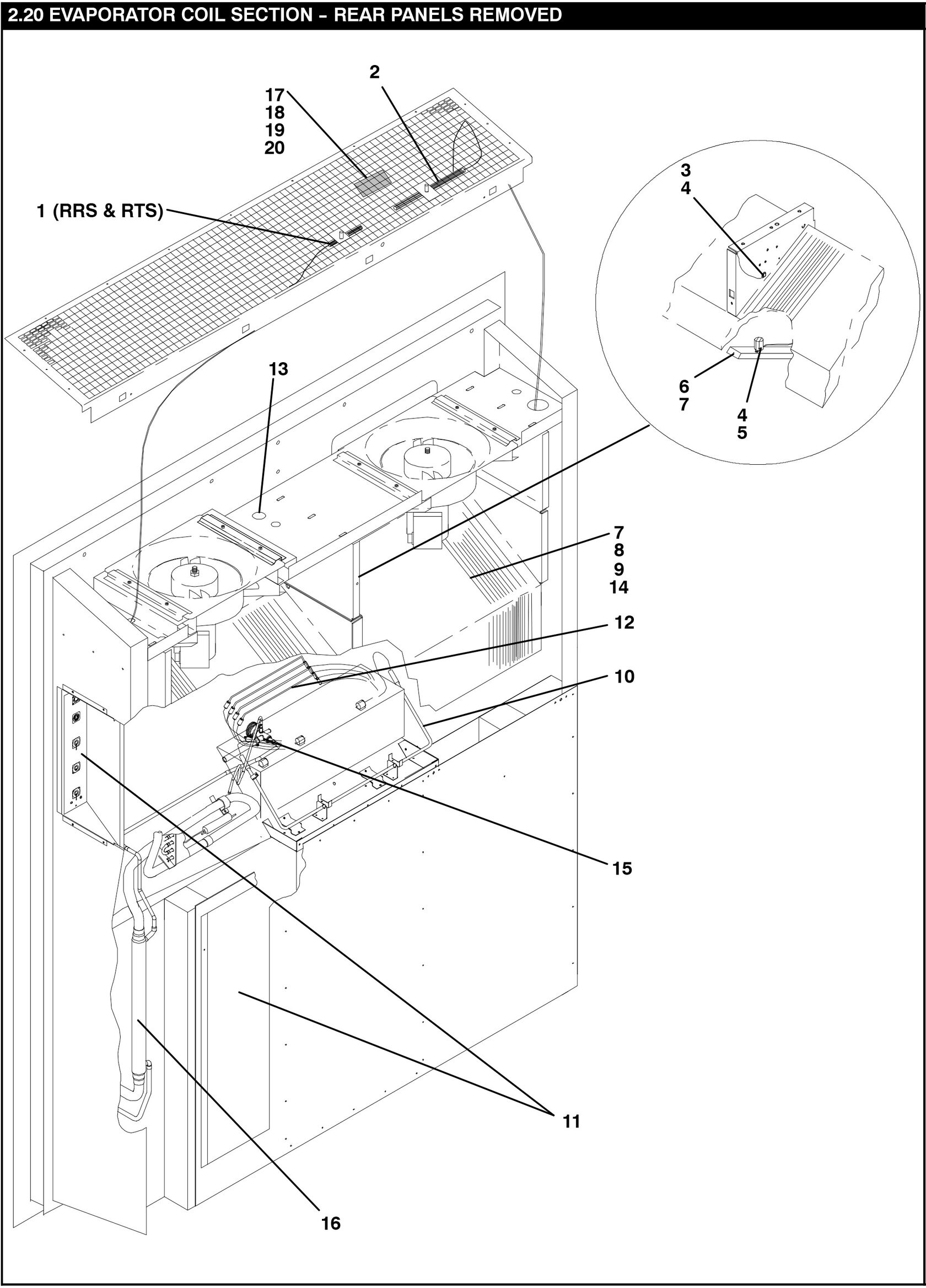 2.20 EVAPORATOR COIL SECTION – REAR PANELS REMOVED

2

17
18
19
20

1 (RRS & RTS)

3
4

6
7

4
5

13

7
8
9
14

12

10

15

11

16