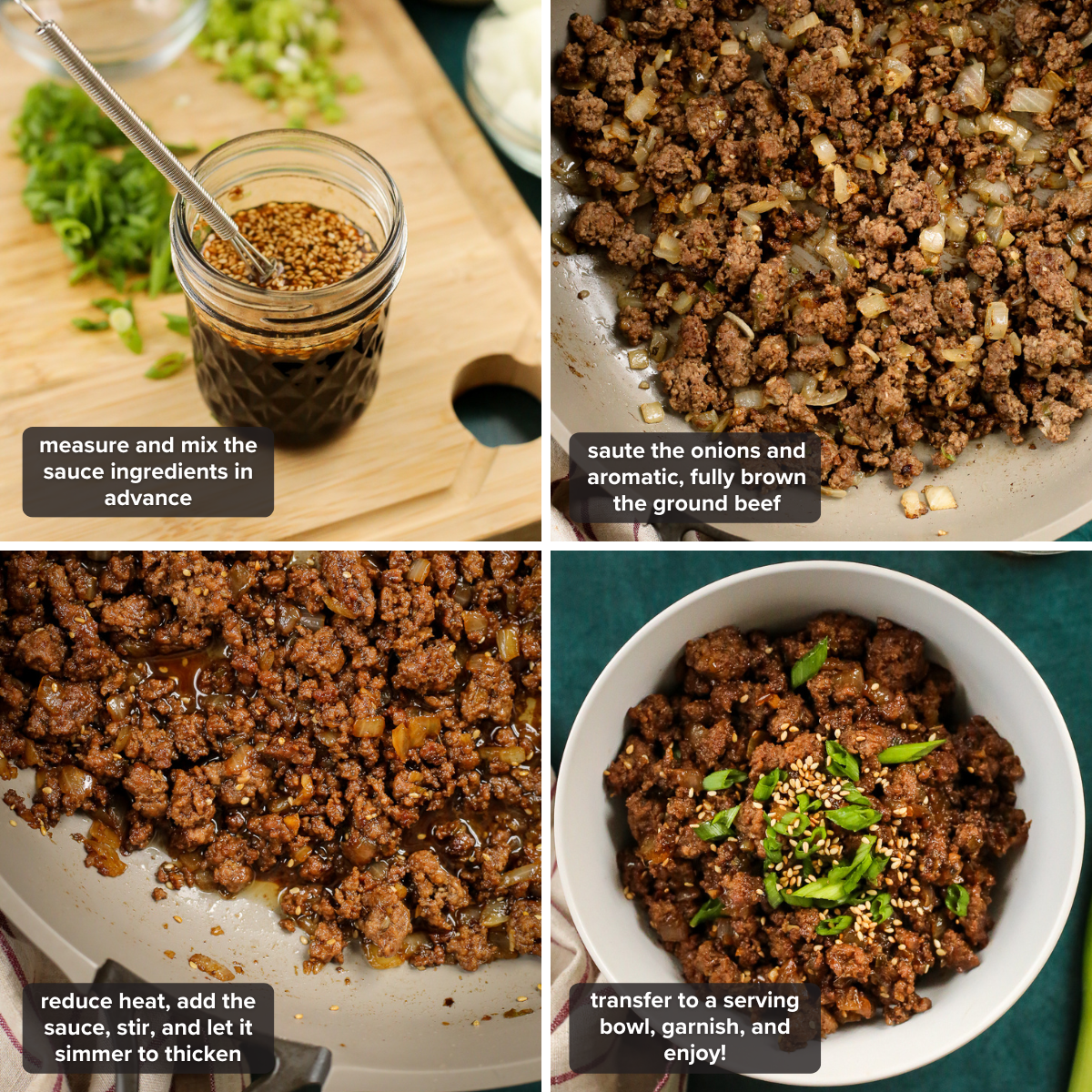 measure and mix the sauce ingredients in advance

saute the onions and aromatic, fully brown the ground beef

reduce heat, add the sauce, stir, and let it simmer to thicken

transfer to a serving bowl, garnish, and enjoy!