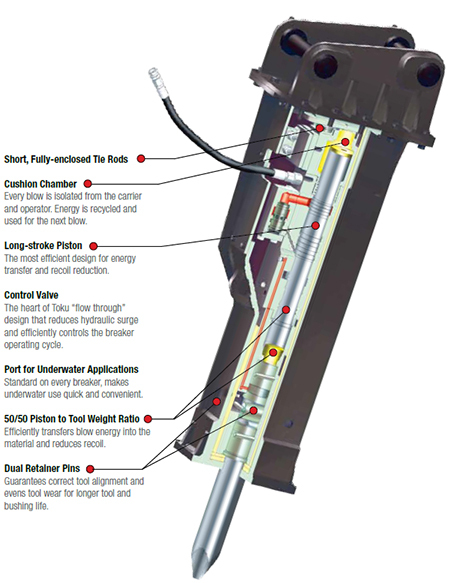 Short, Fully-enclosed Tie Rods

Cushion Chamber
Every blow is isolated from the carrier and operator. Energy is recycled and used for the next blow.

Long-stroke Piston
The most efficient design for energy transfer and recoil reduction.

Control Valve
The heart of Toku "flow through" design that reduces hydraulic surge and efficiently controls the breaker operating cycle.

Port for Underwater Applications
Standard on every breaker, makes underwater use quick and convenient.

50/50 Piston to Tool Weight Ratio
Efficiently transfers blow energy into the material and reduces recoil.

Dual Retainer Pins
Guarantees correct tool alignment and evens tool wear for longer tool and bushing life.