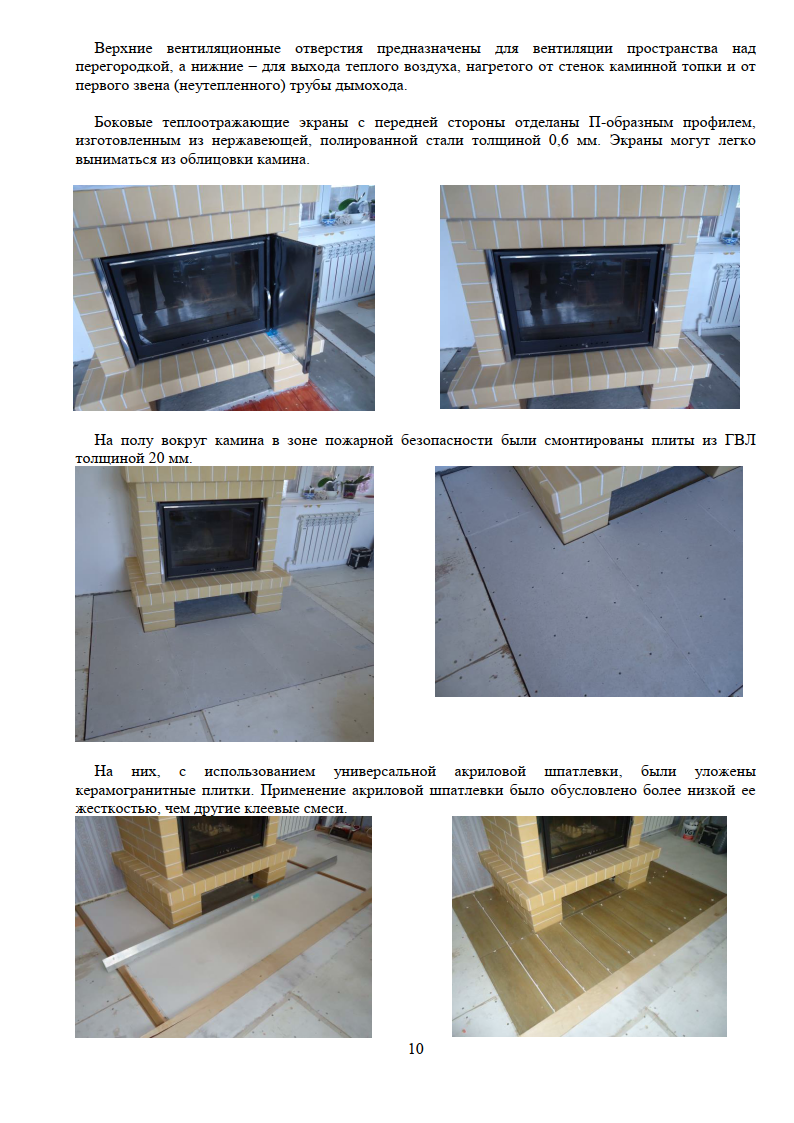 Верхние вентиляционные отверстия предназначены для вентиляции пространства над перегородкой, а нижние – для выхода теплого воздуха, нагретого от стенок каминной топки и от первого звена (неутепленного) трубы дымохода.

Боковые теплоотражающие экраны с передней стороны отделаны П-образным профилем, изготовленным из нержавеющей, полированной стали толщиной 0,6 мм. Экраны могут легко выниматься из облицовки камина.

На полу вокруг камина в зоне пожарной безопасности были смонтированы плиты из ГВЛ толщиной 20 мм.

На них, с использованием универсальной акриловой шпатлевки, были уложены керамогранитные плитки. Применение акриловой шпатлевки было обусловлено более низкой ее жесткостью, чем другие клеевые смеси.

10