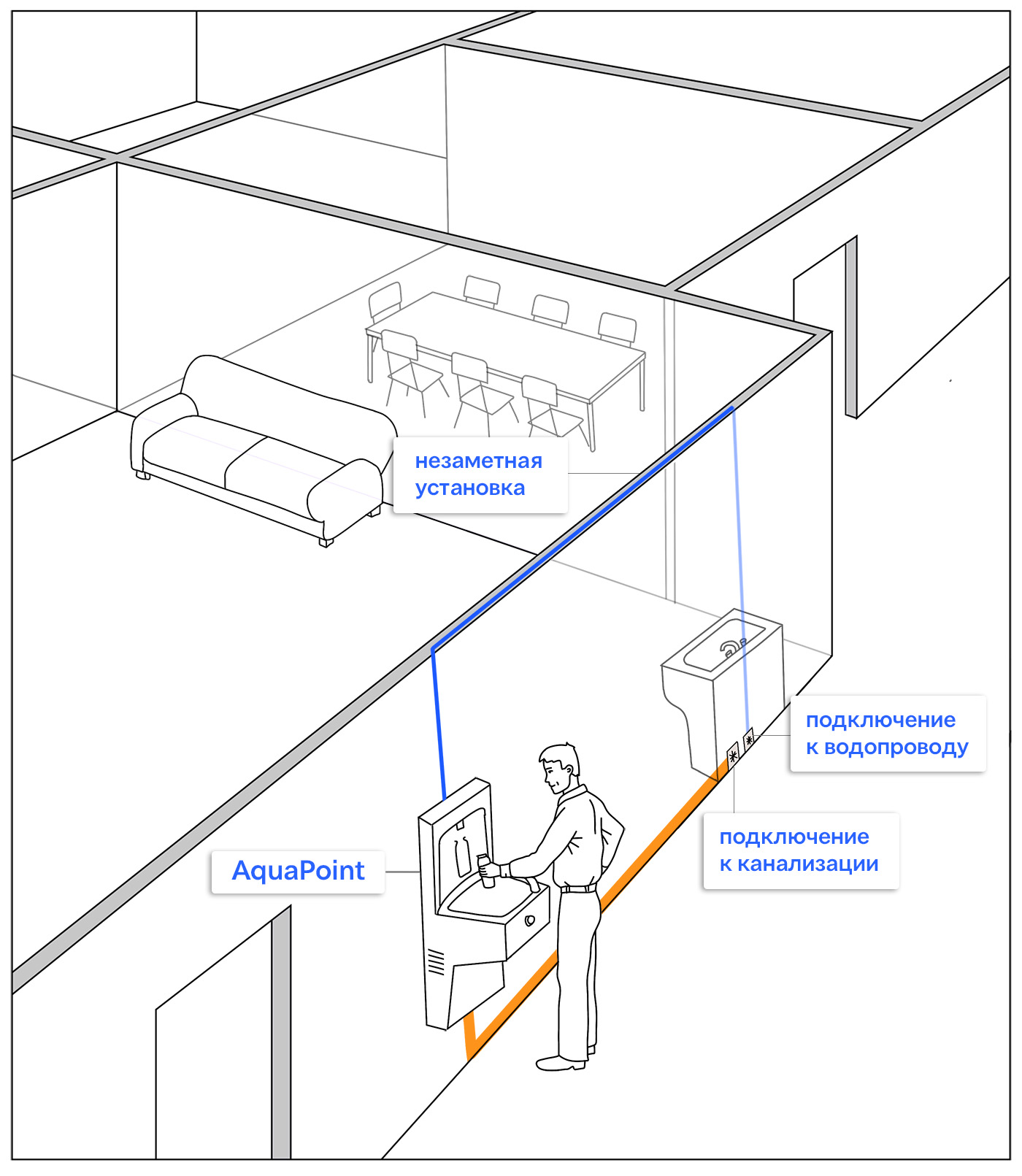 незаметная установка

подключение к водопроводу

подключение к канализации

AquaPoint