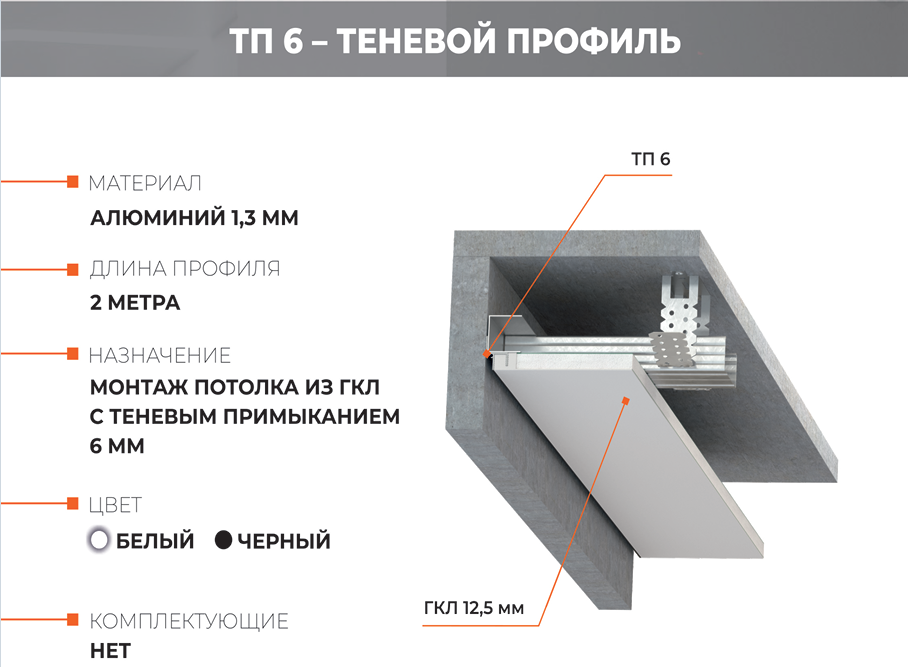 ТП 6 – ТЕНЕВОЙ ПРОФИЛЬ

МАТЕРИАЛ
АЛЮМИНИЙ 1,3 ММ

ДЛИНА ПРОФИЛЯ
2 МЕТРА

НАЗНАЧЕНИЕ
МОНТАЖ ПОТОЛКА ИЗ ГКЛ С ТЕНЕВЫМ ПРИМЫКАНИЕМ 6 ММ

ЦВЕТ
БЕЛЫЙ ЧЕРНЫЙ

КОМПЛЕКТУЮЩИЕ
НЕТ

ТП 6

ГКЛ 12,5 мм