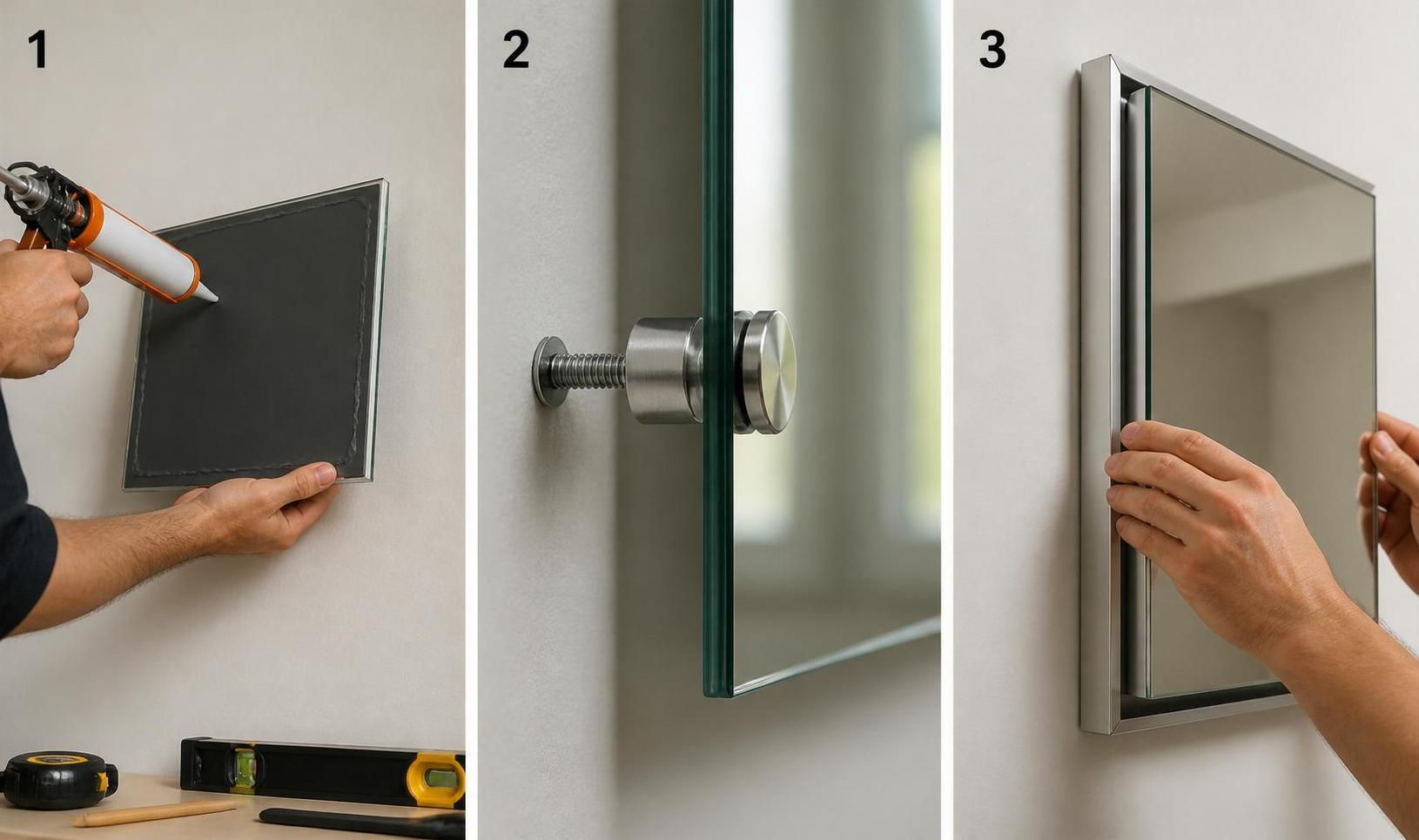 1

2

3