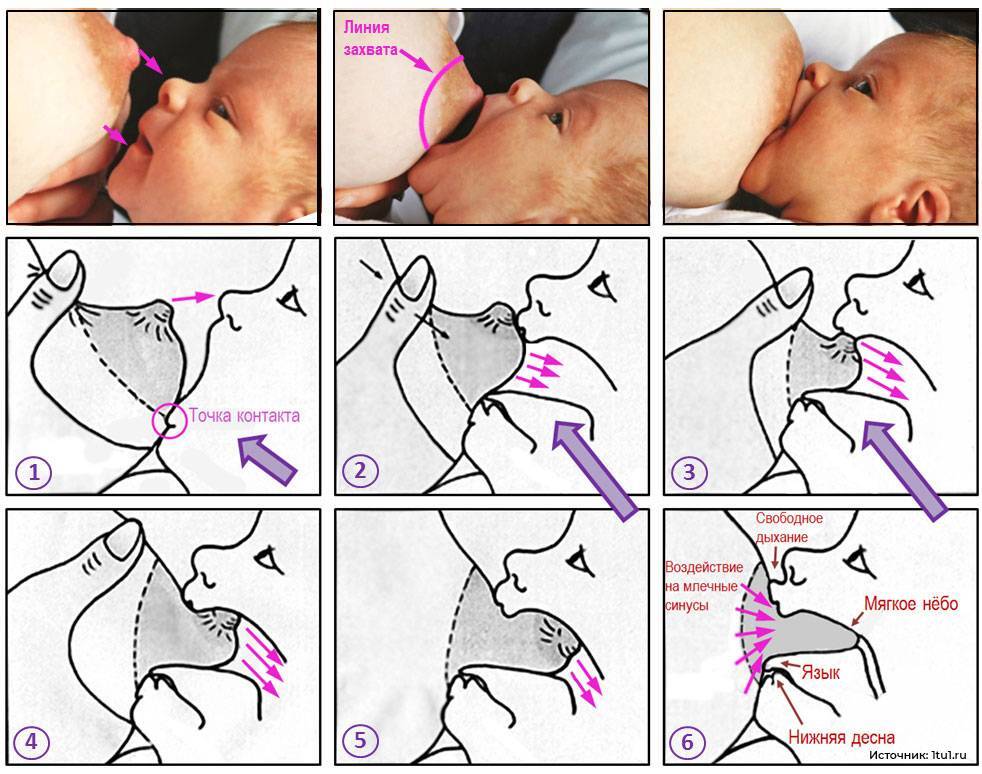 Линия захвата

Точка контакта

1

2

3

4

5

Свободное дыхание

Воздействие на млечные синусы

Мягкое нёбо

Язык

Нижняя десна

6

Источник: 1tu1.ru