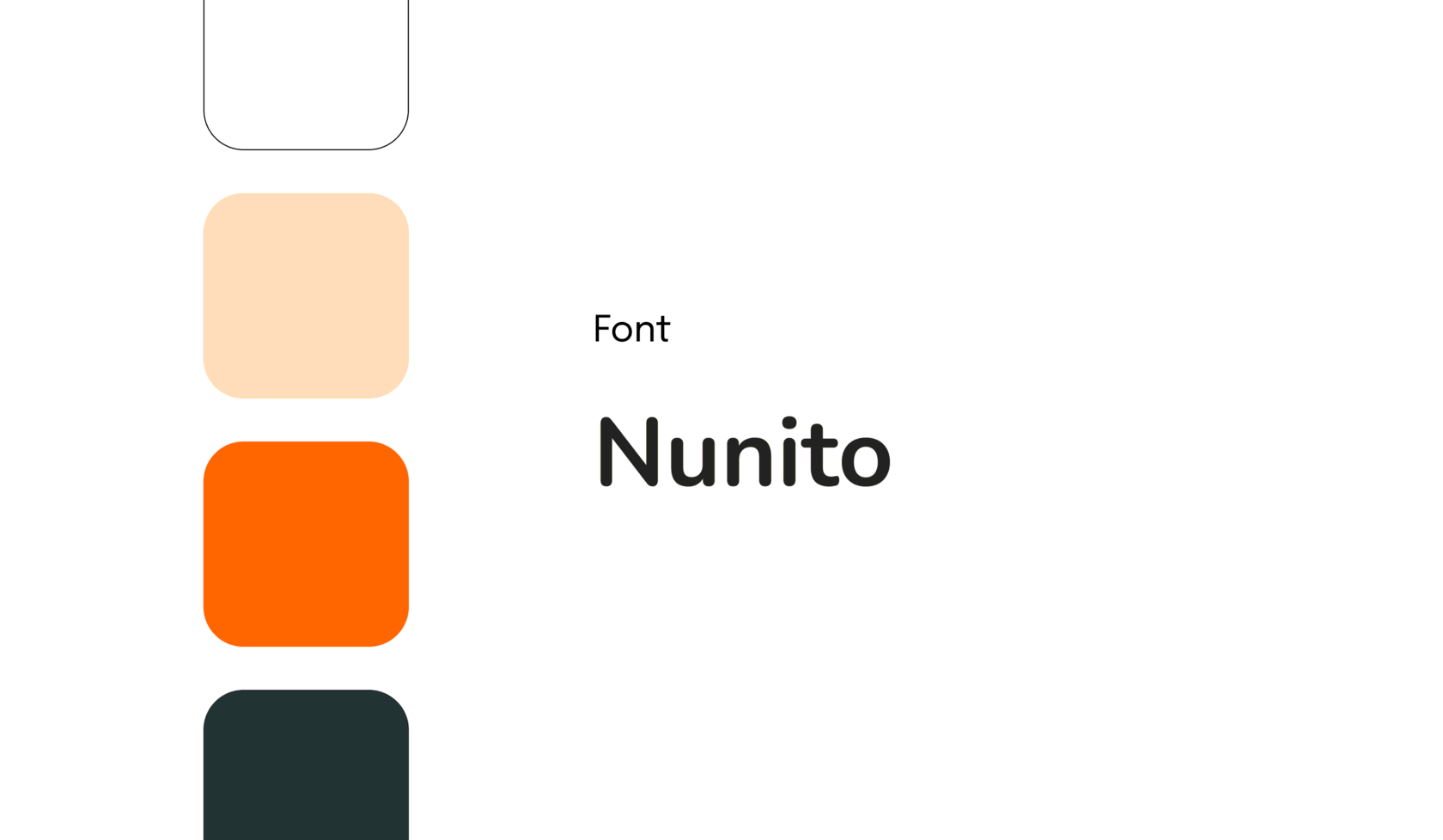 Font

Nunito