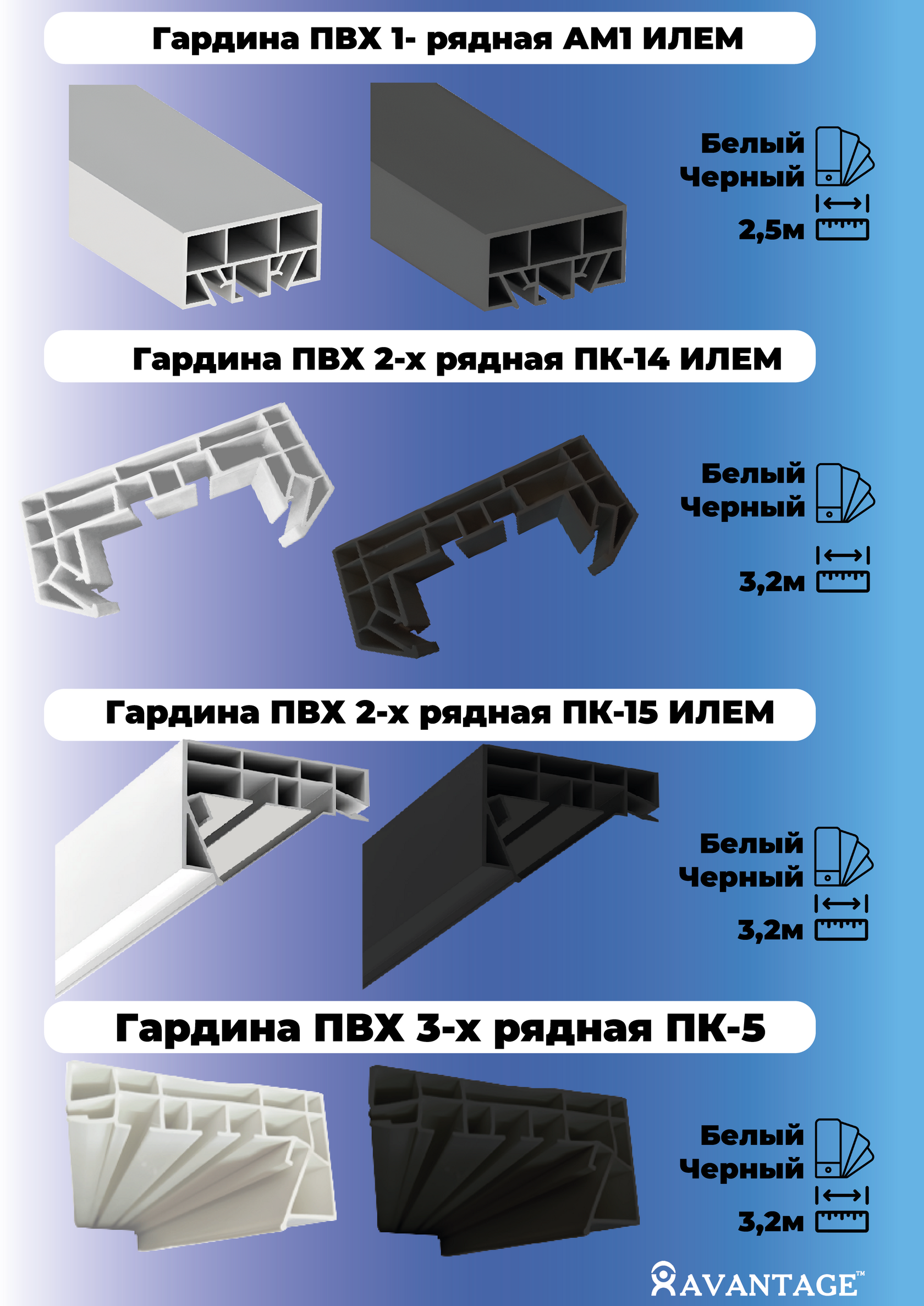 Гардина ПВХ 1- рядная АМ1 ИЛЕМ

Белый
Черный

2,5м

Гардина ПВХ 2-х рядная ПК-14 ИЛЕМ

Белый
Черный

3,2м

Гардина ПВХ 2-х рядная ПК-15 ИЛЕМ

Белый
Черный

3,2м

Гардина ПВХ 3-х рядная ПК-5

Белый
Черный

3,2м

AVANTAGE™