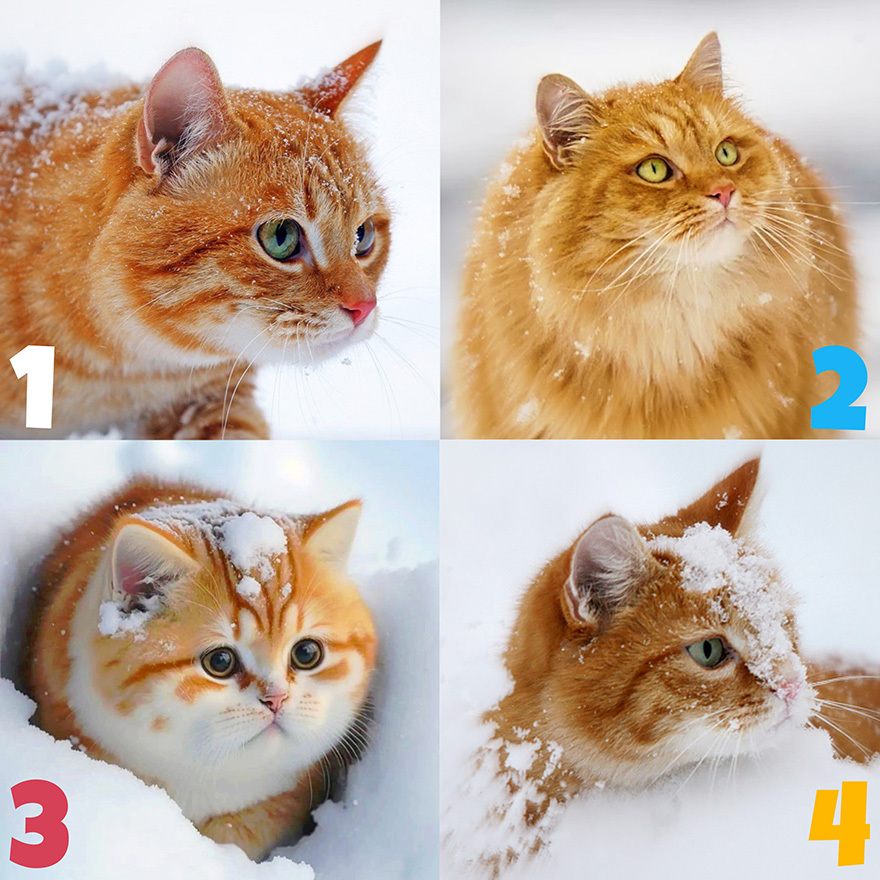 1
2
3
4