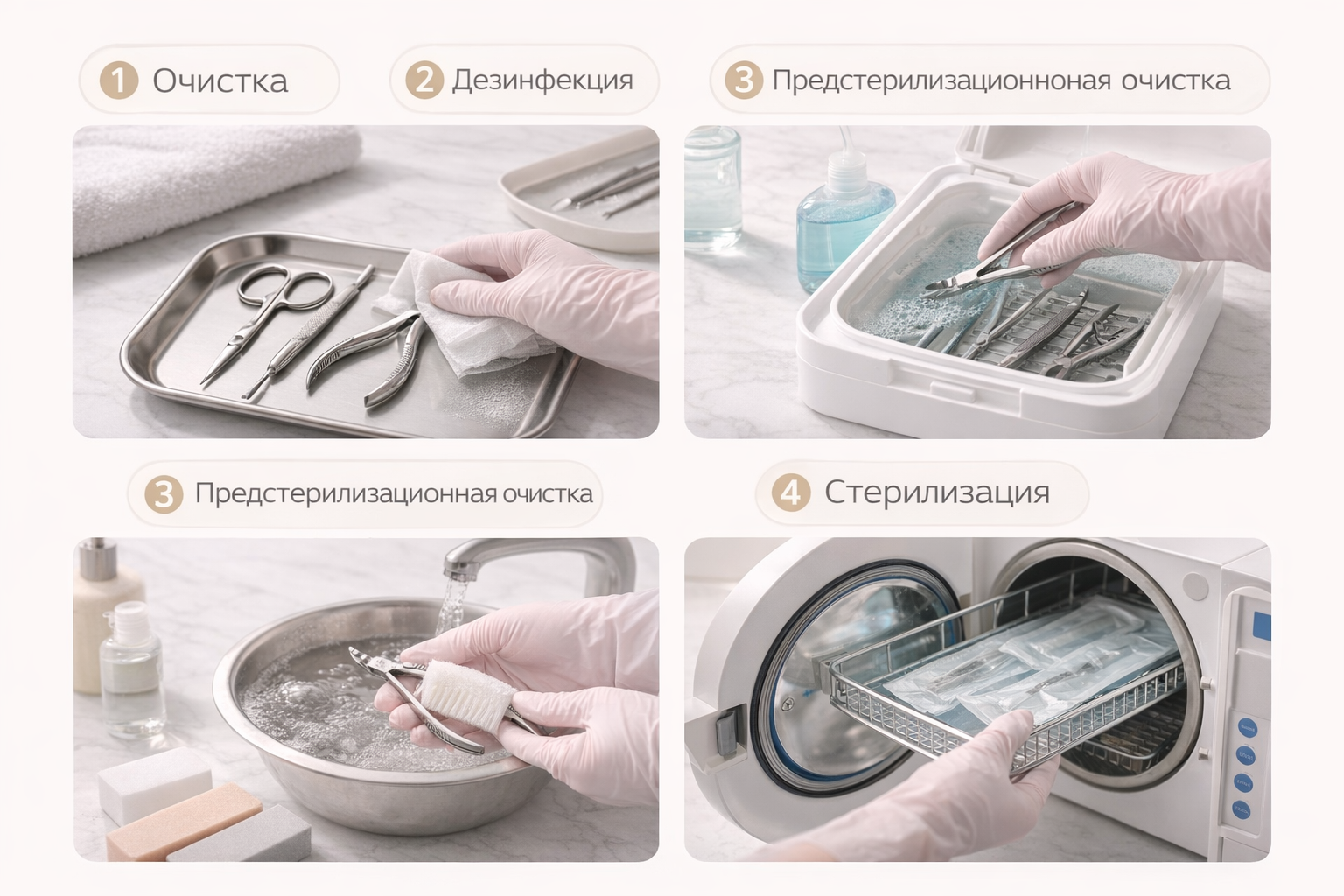 1 Очистка

2 Дезинфекция

3 Предстерилизационноная очистка

3 Предстерилизационная очистка

4 Стерилизация