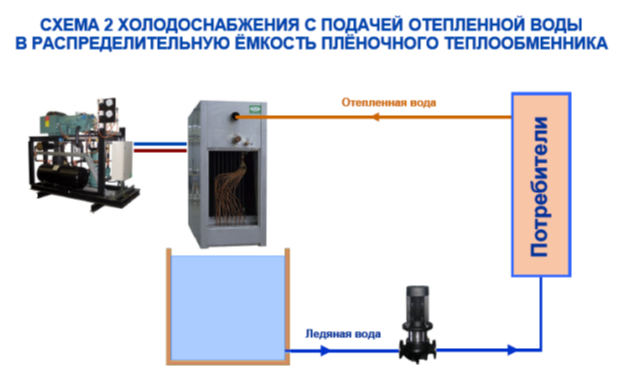 СХЕМА 2 ХОЛОДОСНАБЖЕНИЯ С ПОДАЧЕЙ ОТЕПЛЕННОЙ ВОДЫ В РАСПРЕДЕЛИТЕЛЬНУЮ ЁМКОСТЬ ПЛЁНОЧНОГО ТЕПЛООБМЕННИКА

Отепленная вода

Потребители

Ледяная вода