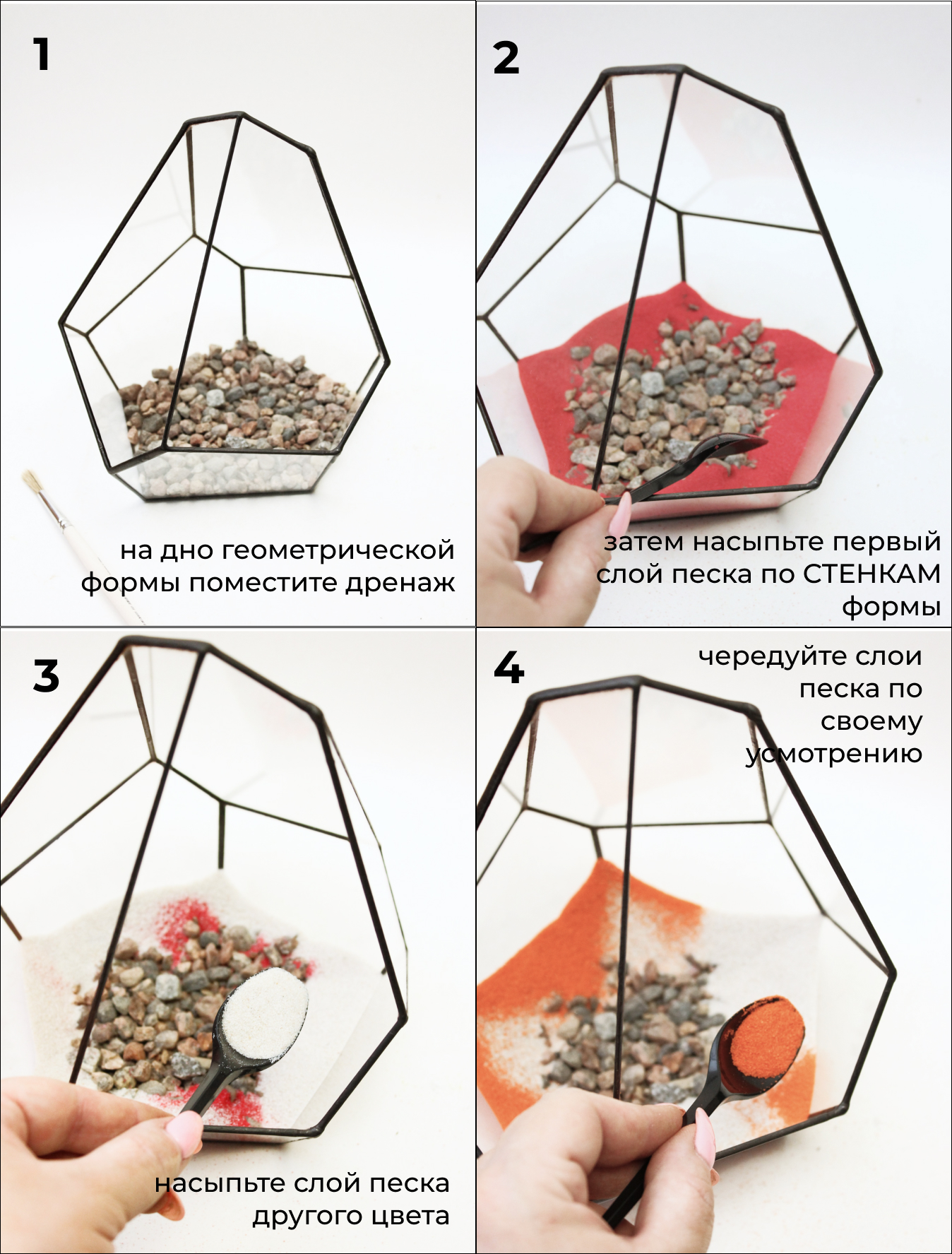 1

на дно геометрической формы поместите дренаж

2

затем насыпьте первый слой песка по СТЕНКАМ формы

3

насыпьте слой песка другого цвета

4

чередуйте слои песка по своему усмотрению