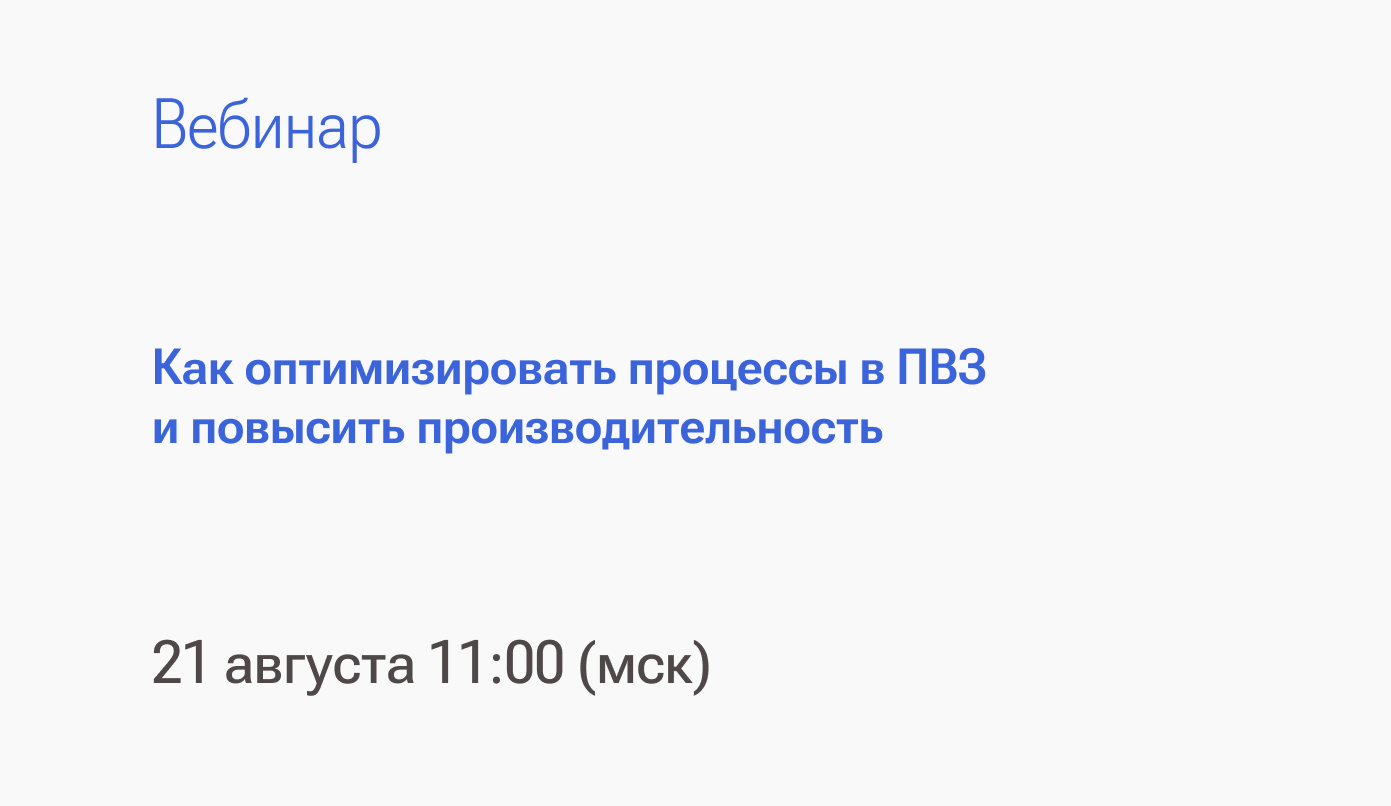 Вебинар

Как оптимизировать процессы в ПВЗ и повысить производительность

21 августа 11:00 (мск)