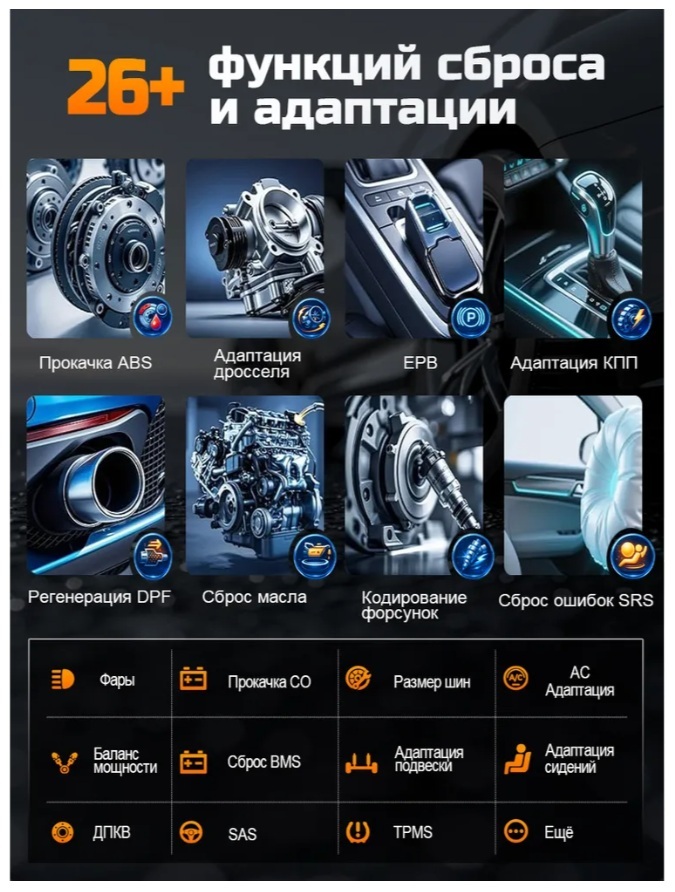 26+ функций сброса и адаптации

Прокачка ABS

Адаптация дросселя

EPB

Адаптация КПП

Регенерация DPF

Сброс масла

Кодирование форсунок

Сброс ошибок SRS

| Фары | Прокачка СО | Размер шин | AC Адаптация |
|---|---|---|---|
| Баланс мощности | Сброс BMS | Адаптация подвески | Адаптация сидений |
| ДПКВ | SAS | TPMS | Ещё |