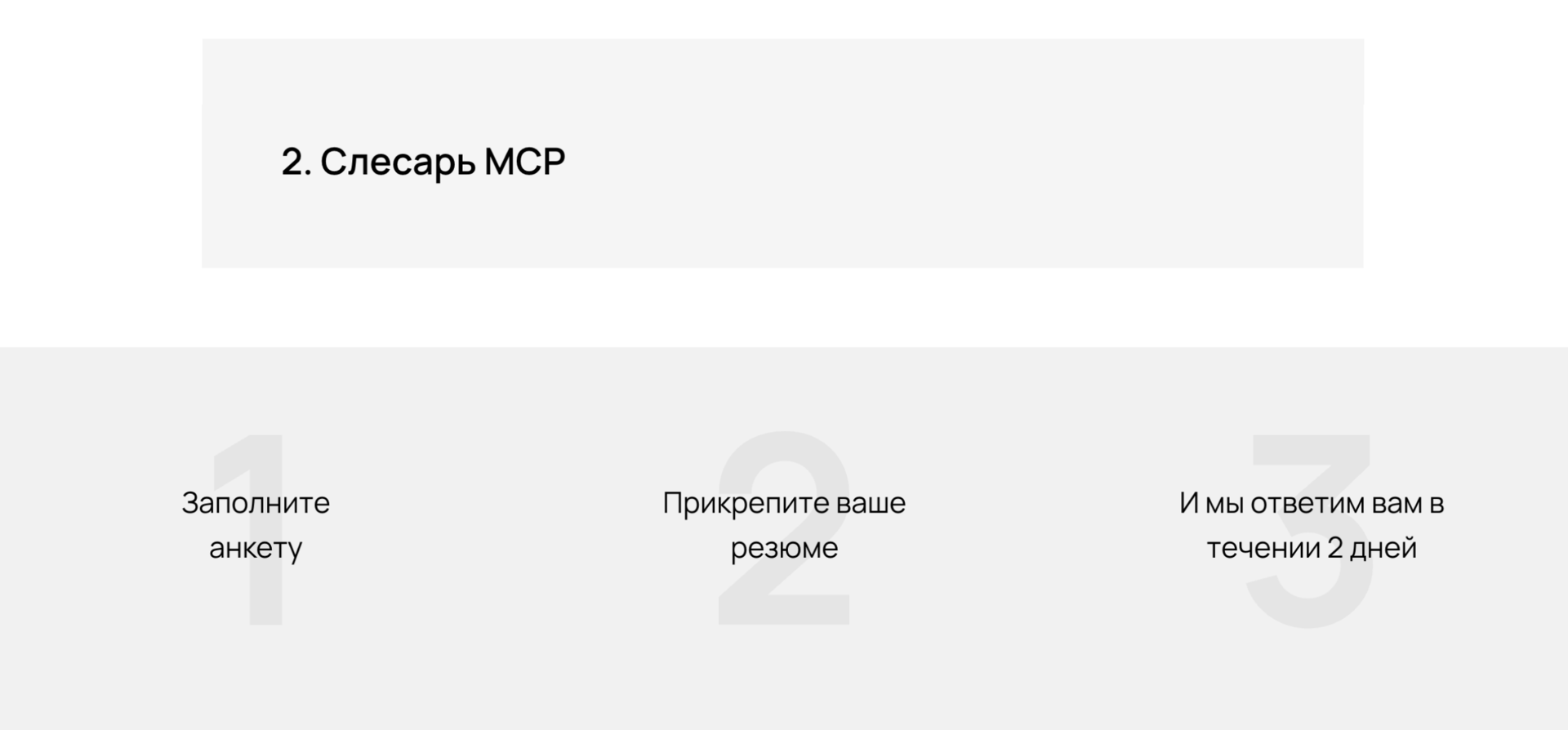 2. Слесарь МСР

1

Заполните анкету

2

Прикрепите ваше резюме

3

И мы ответим вам в течении 2 дней