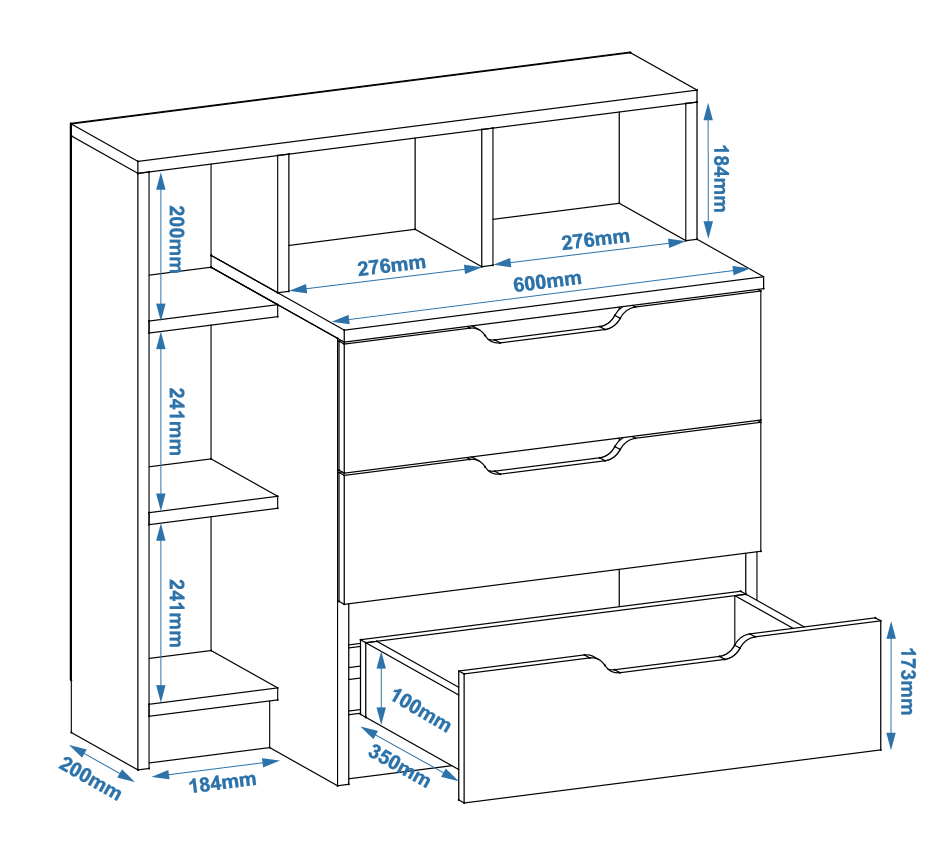 184mm
200mm
276mm
276mm
600mm
241mm
241mm
173mm
100mm
350mm
200mm
184mm