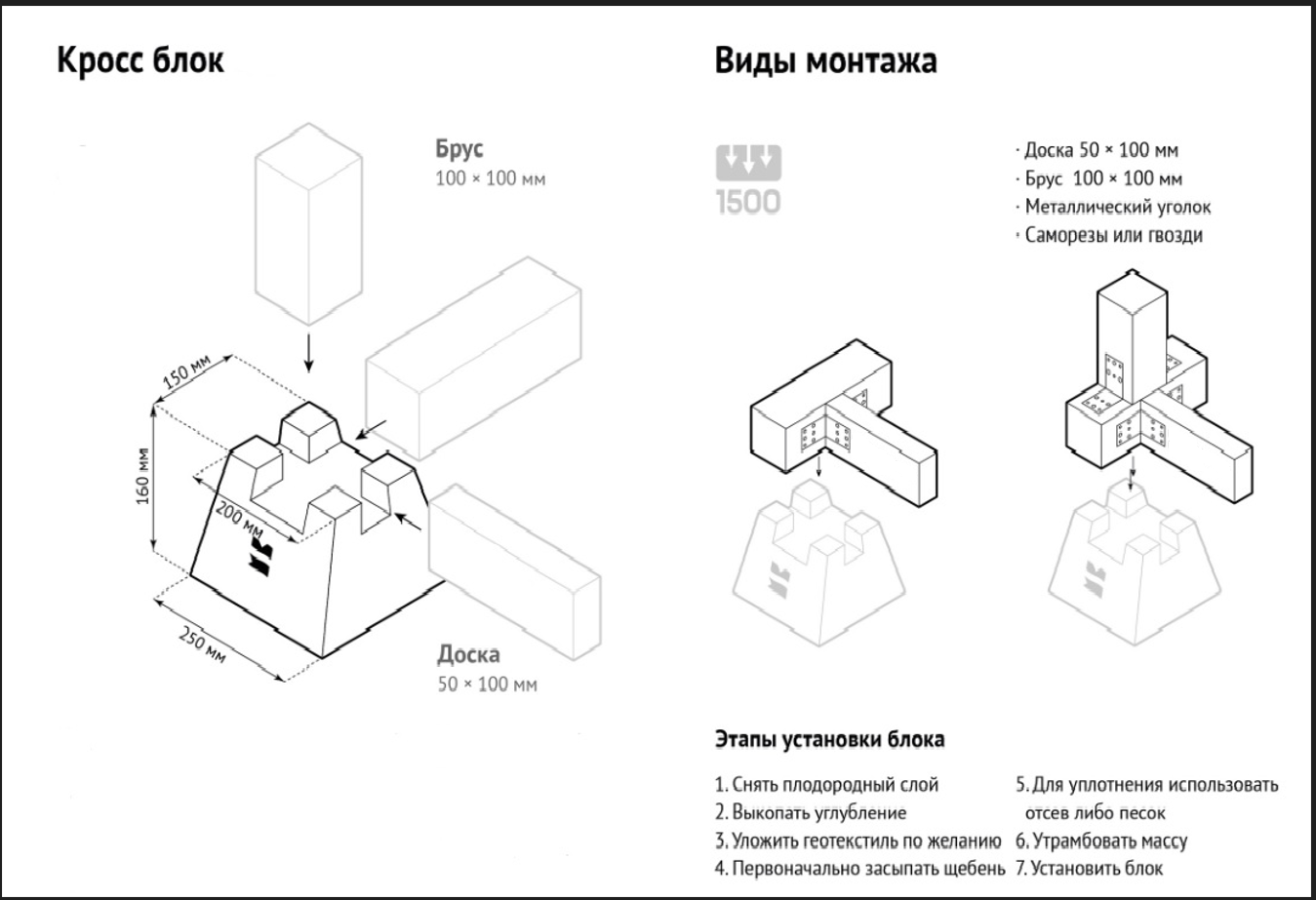 Кросс блок

Брус
100 × 100 мм

150 мм
160 мм
200 мм
250 мм

Доска
50 × 100 мм

Виды монтажа

1500

· Доска 50 × 100 мм
· Брус 100 × 100 мм
· Металлический уголок
· Саморезы или гвозди

Этапы установки блока

1. Снять плодородный слой
2. Выкопать углубление
3. Уложить геотекстиль по желанию
4. Первоначально засыпать щебень
5. Для уплотнения использовать отсев либо песок
6. Утрамбовать массу
7. Установить блок