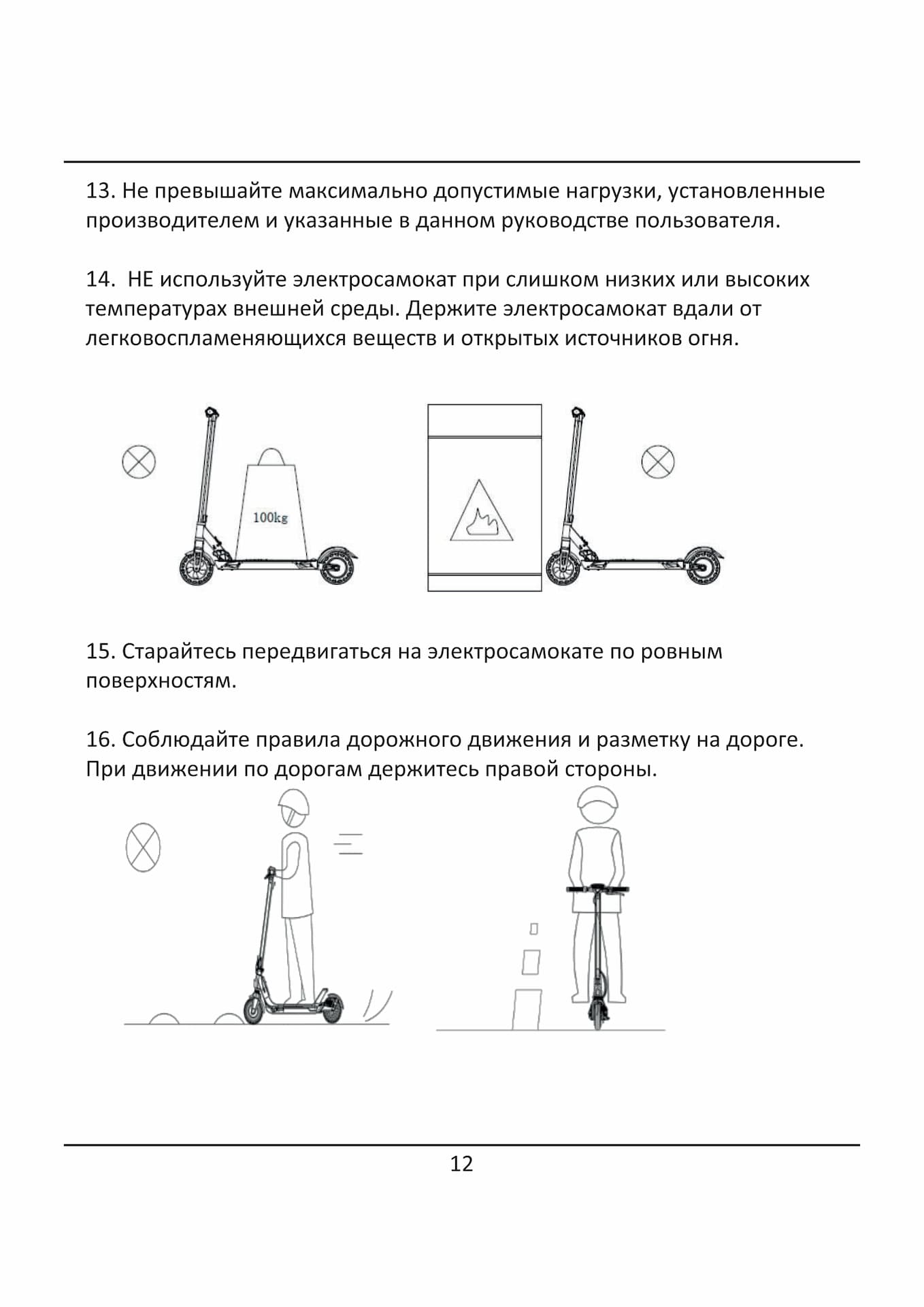 13. Не превышайте максимально допустимые нагрузки, установленные производителем и указанные в данном руководстве пользователя.

14. НЕ используйте электросамокат при слишком низких или высоких температурах внешней среды. Держите электросамокат вдали от легковоспламеняющихся веществ и открытых источников огня.

100kg

15. Старайтесь передвигаться на электросамокате по ровным поверхностям.

16. Соблюдайте правила дорожного движения и разметку на дороге. При движении по дорогам держитесь правой стороны.

12