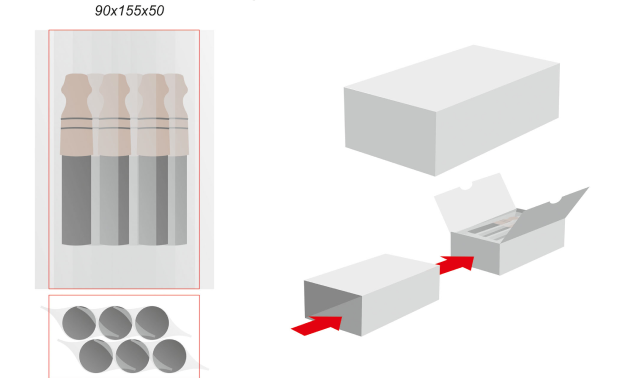 90x155x50