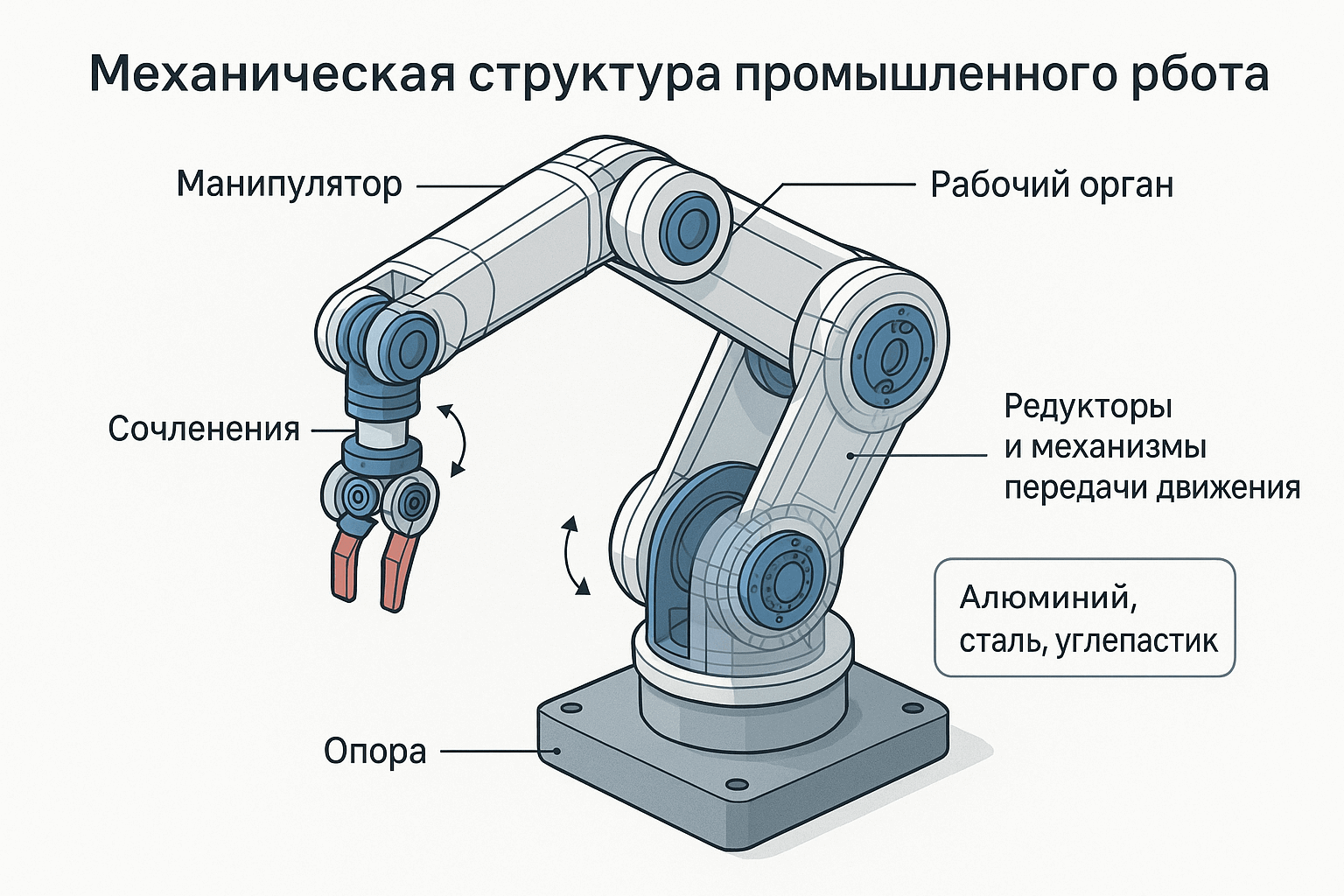 Механическая структура промышленного рбота

Манипулятор

Рабочий орган

Сочленения

Редукторы и механизмы передачи движения

Алюминий, сталь, углепастик

Опора