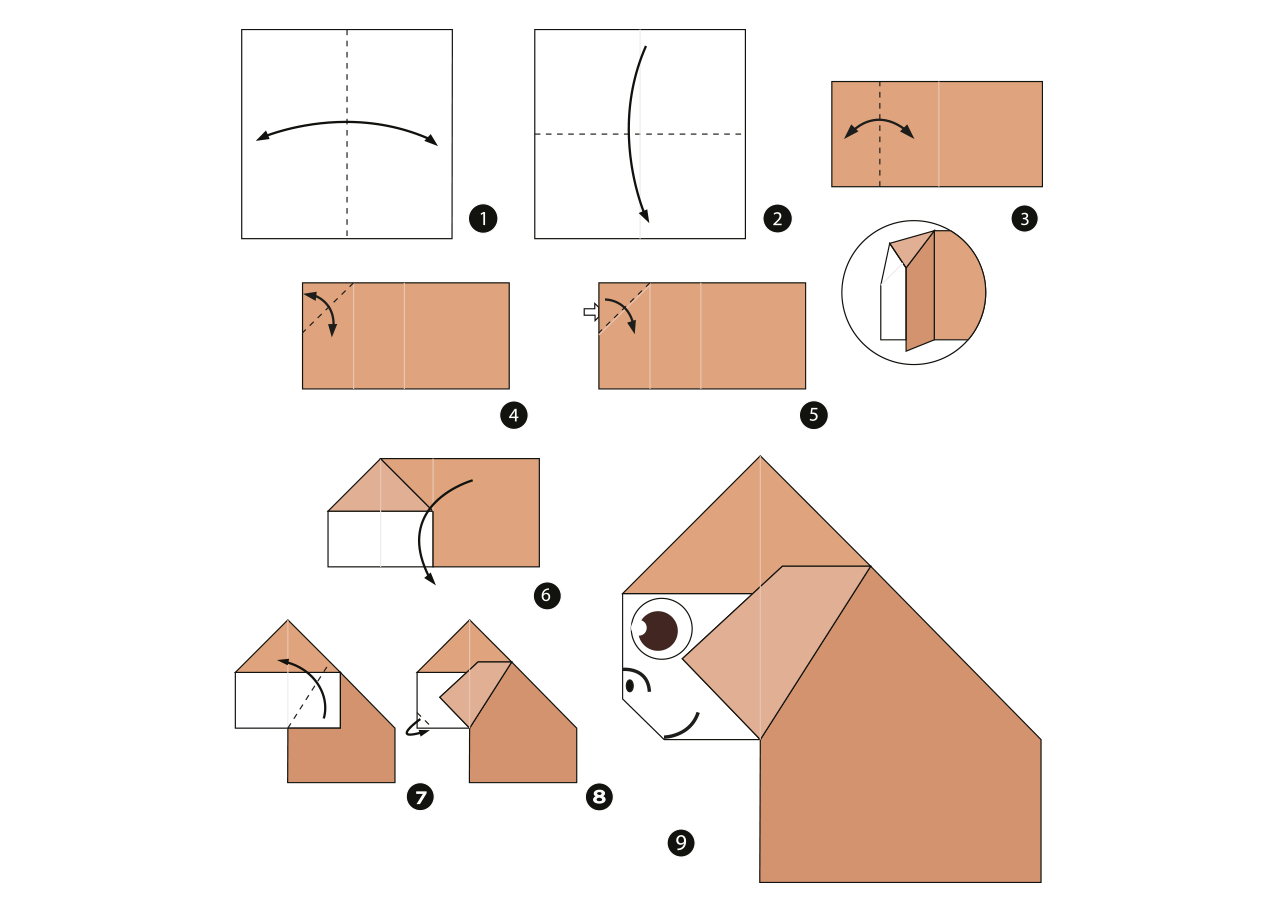 1
2
3
4
5
6
7
8
9