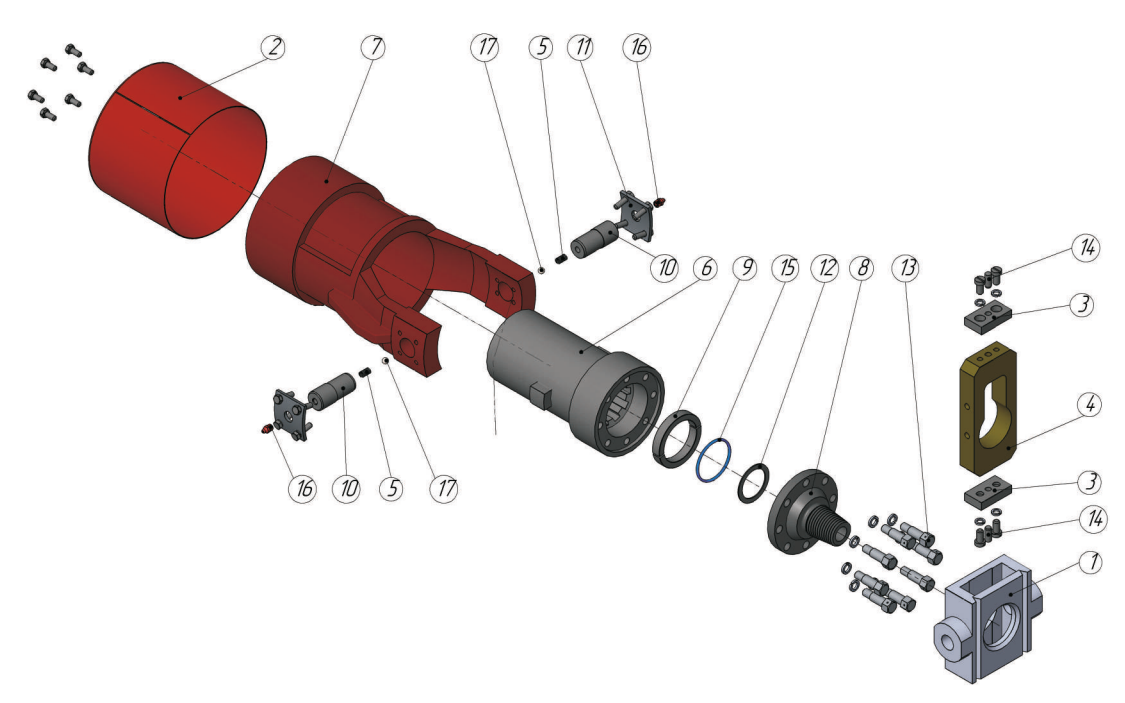 2
7
17
5
11
16
10
6
9
15
12
8
13
14
3
4
3
14
1
16
10
5
17