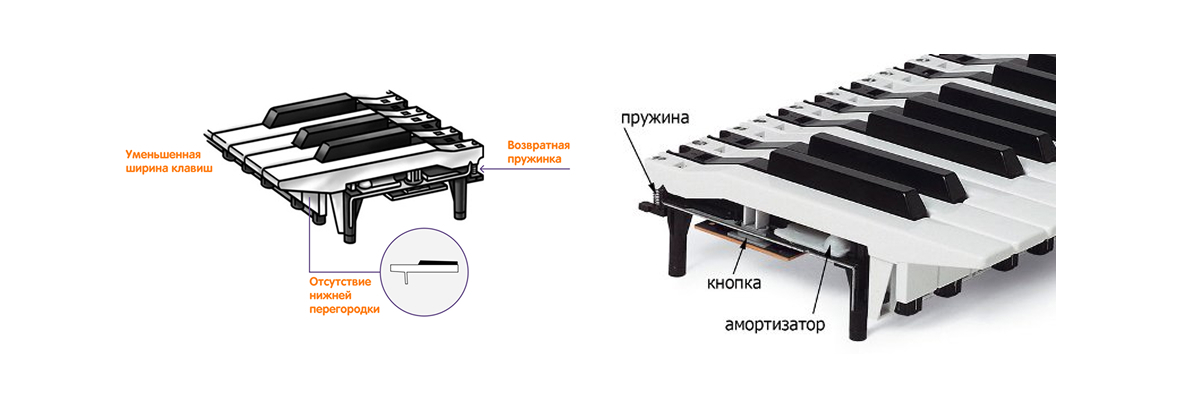 Уменьшенная ширина клавиш

Возвратная пружинка

Отсутствие нижней перегородки

пружина

кнопка

амортизатор