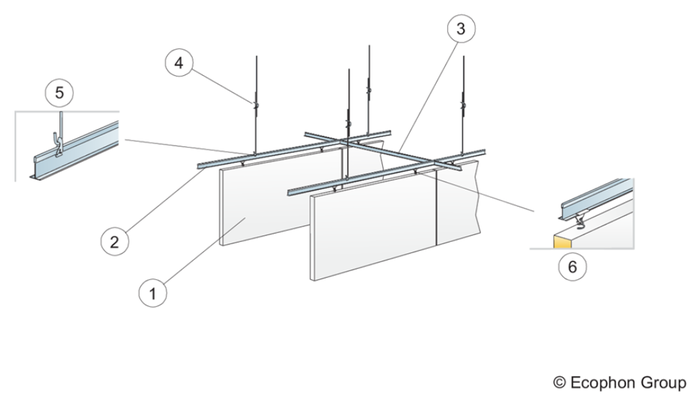 3
4
5
2
1
6
© Ecophon Group