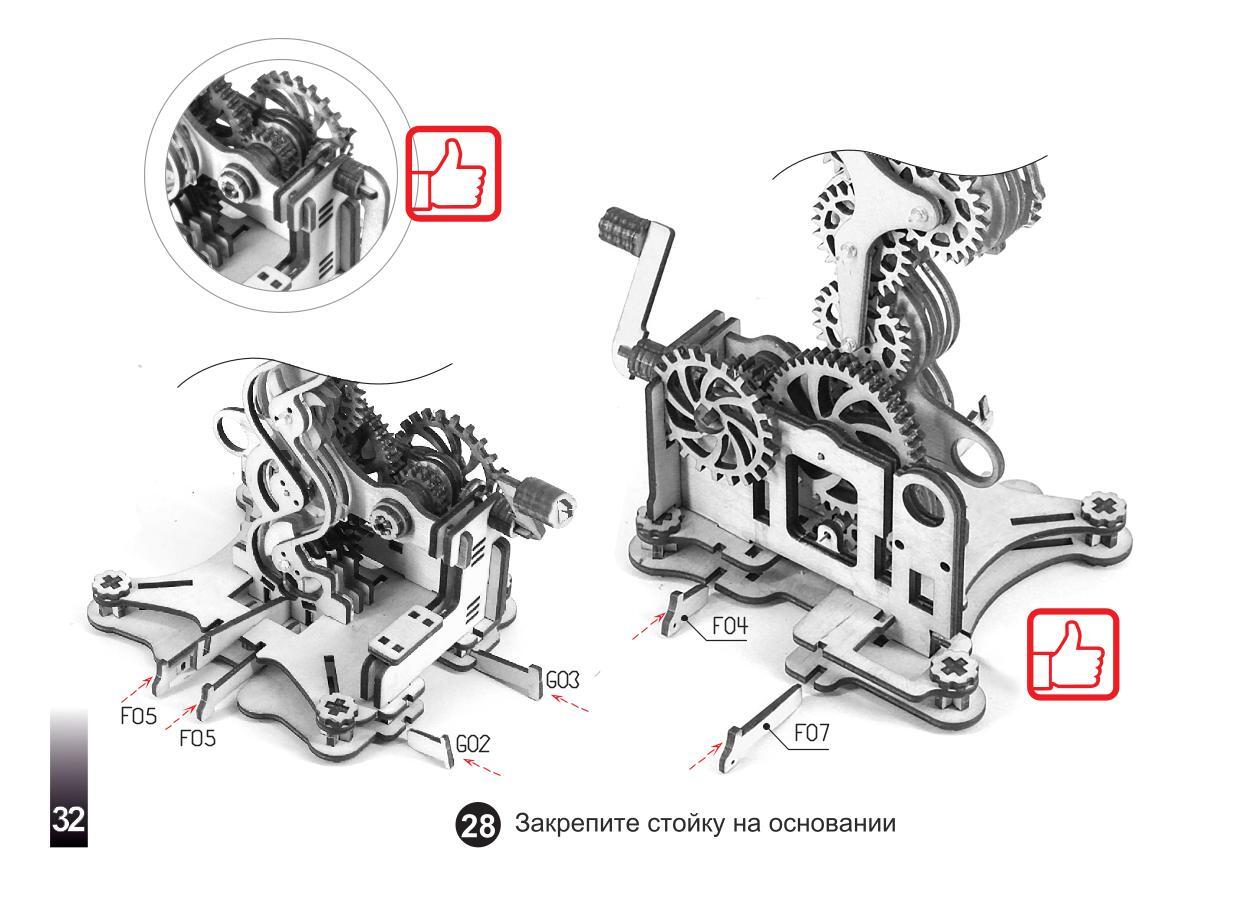 F05
F05
G03
G02
F04
F07

32

28 Закрепите стойку на основании