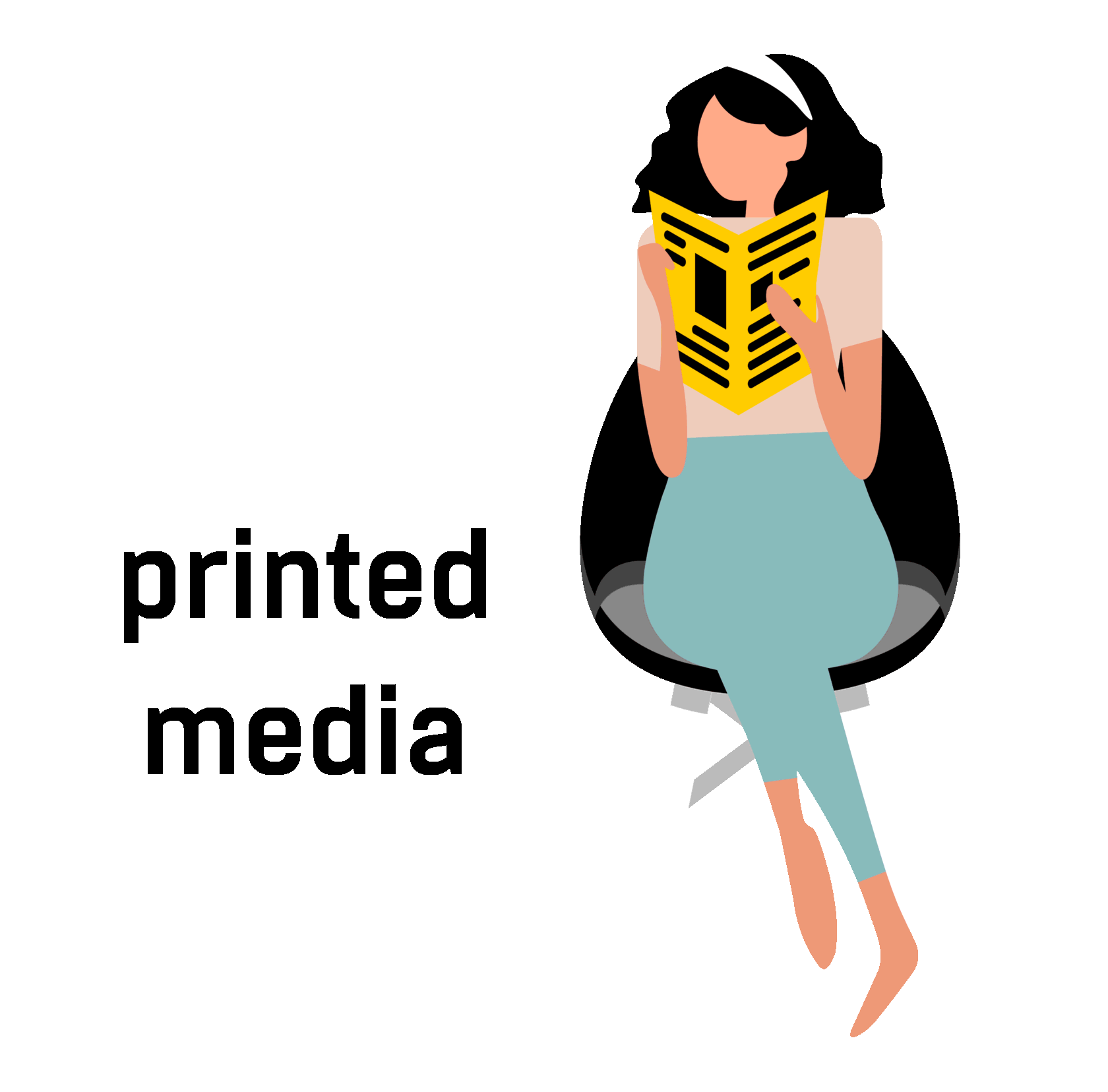 printed
media