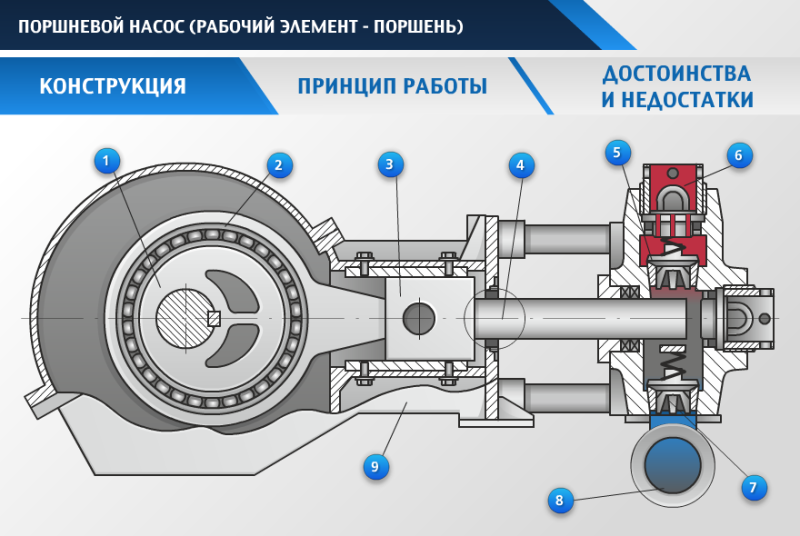 ПОРШНЕВОЙ НАСОС (РАБОЧИЙ ЭЛЕМЕНТ - ПОРШЕНЬ)

КОНСТРУКЦИЯ

ПРИНЦИП РАБОТЫ

ДОСТОИНСТВА И НЕДОСТАТКИ

1
2
3
4
5
6
7
8
9