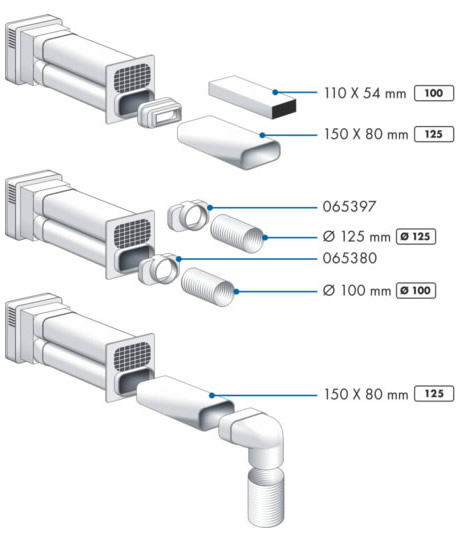 110 X 54 mm 100

150 X 80 mm 125

065397

Ø 125 mm Ø 125

065380

Ø 100 mm Ø 100

150 X 80 mm 125