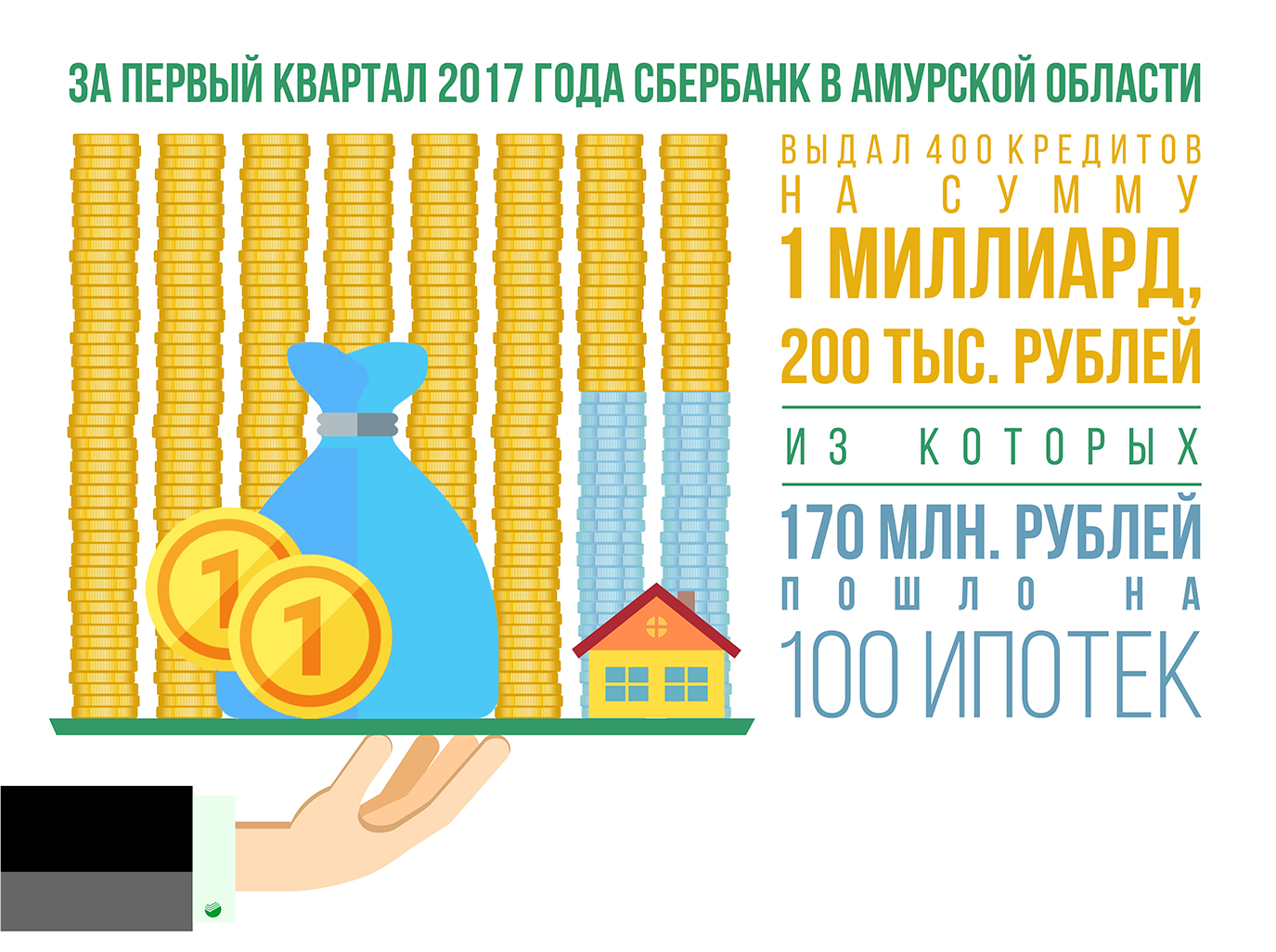 ЗА ПЕРВЫЙ КВАРТАЛ 2017 ГОДА СБЕРБАНК В АМУРСКОЙ ОБЛАСТИ

ВЫДАЛ 400 КРЕДИТОВ НА СУММУ 1 МИЛЛИАРД, 200 ТЫС. РУБЛЕЙ

ИЗ КОТОРЫХ

170 МЛН. РУБЛЕЙ ПОШЛО НА 100 ИПОТЕК

1

1